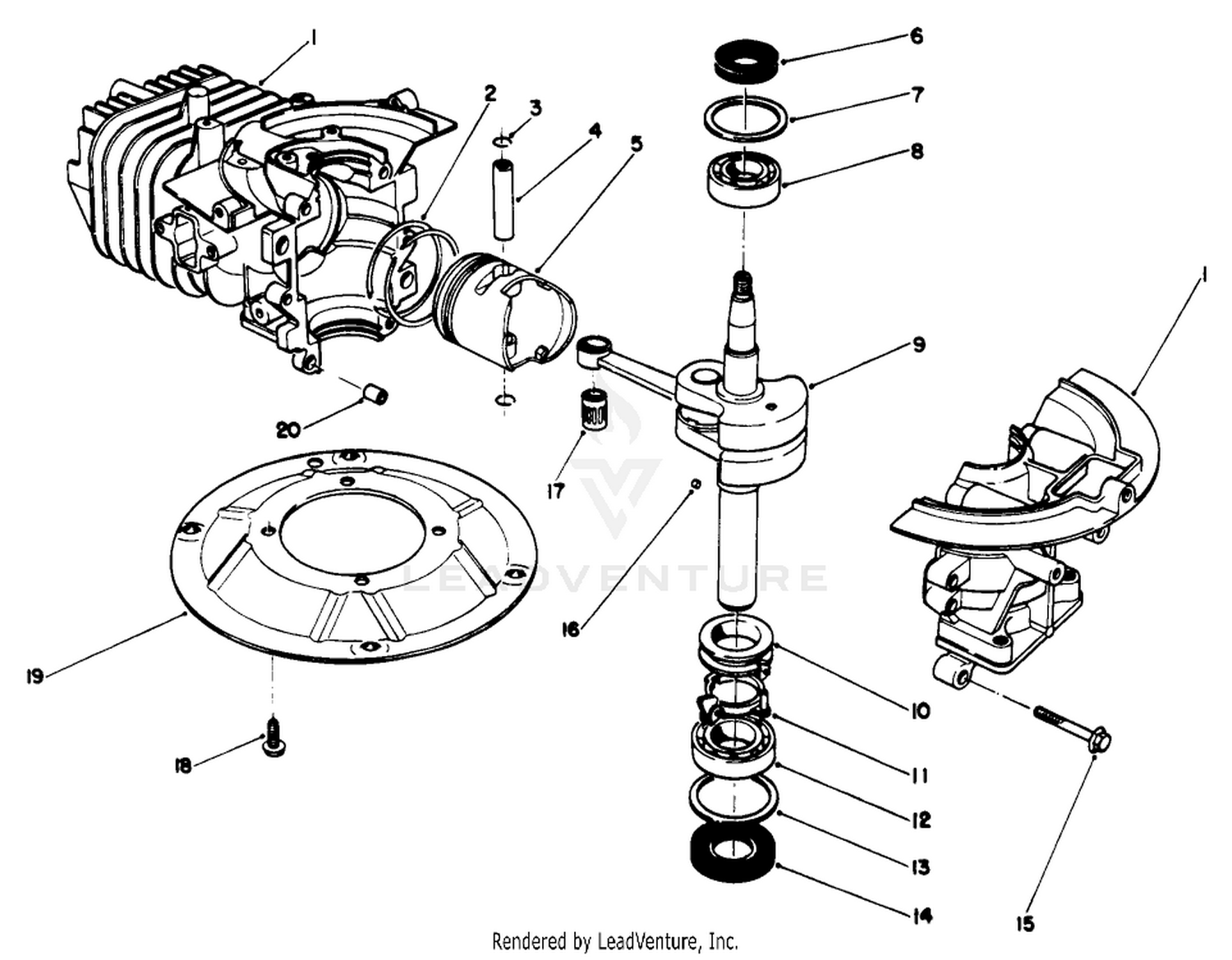 1
2
3
4
5
6
7
8
9
1
20
17
16
19
18
10
11
12
13
14
15
LEADVENTURE
Rendered by LeadVenture, Inc.