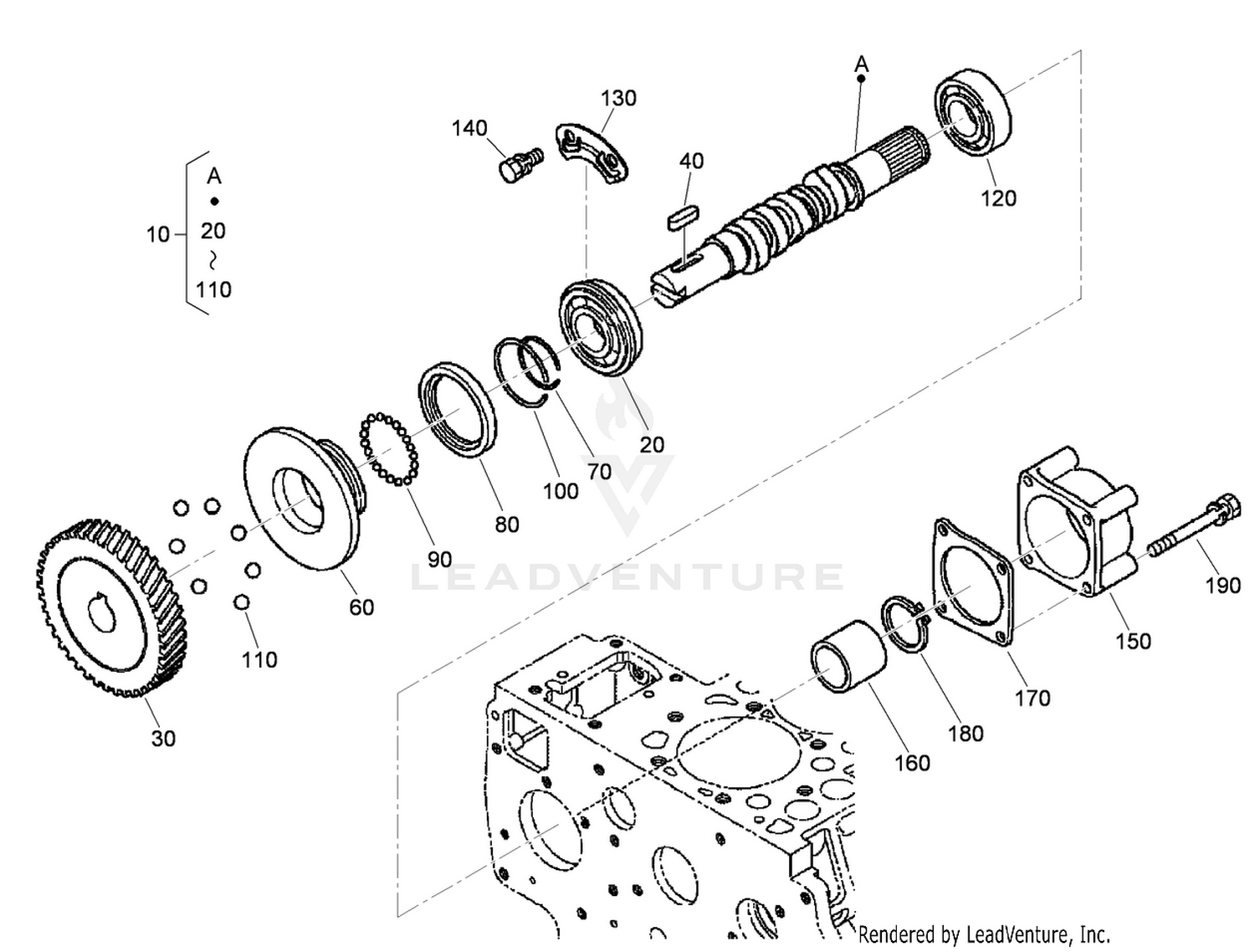 A
130
140
40
120
A
10
20
~
110
20
70
100
80
90
60
110
30
LEADVENTURE
190
150
170
180
160
Rendered by LeadVenture, Inc.