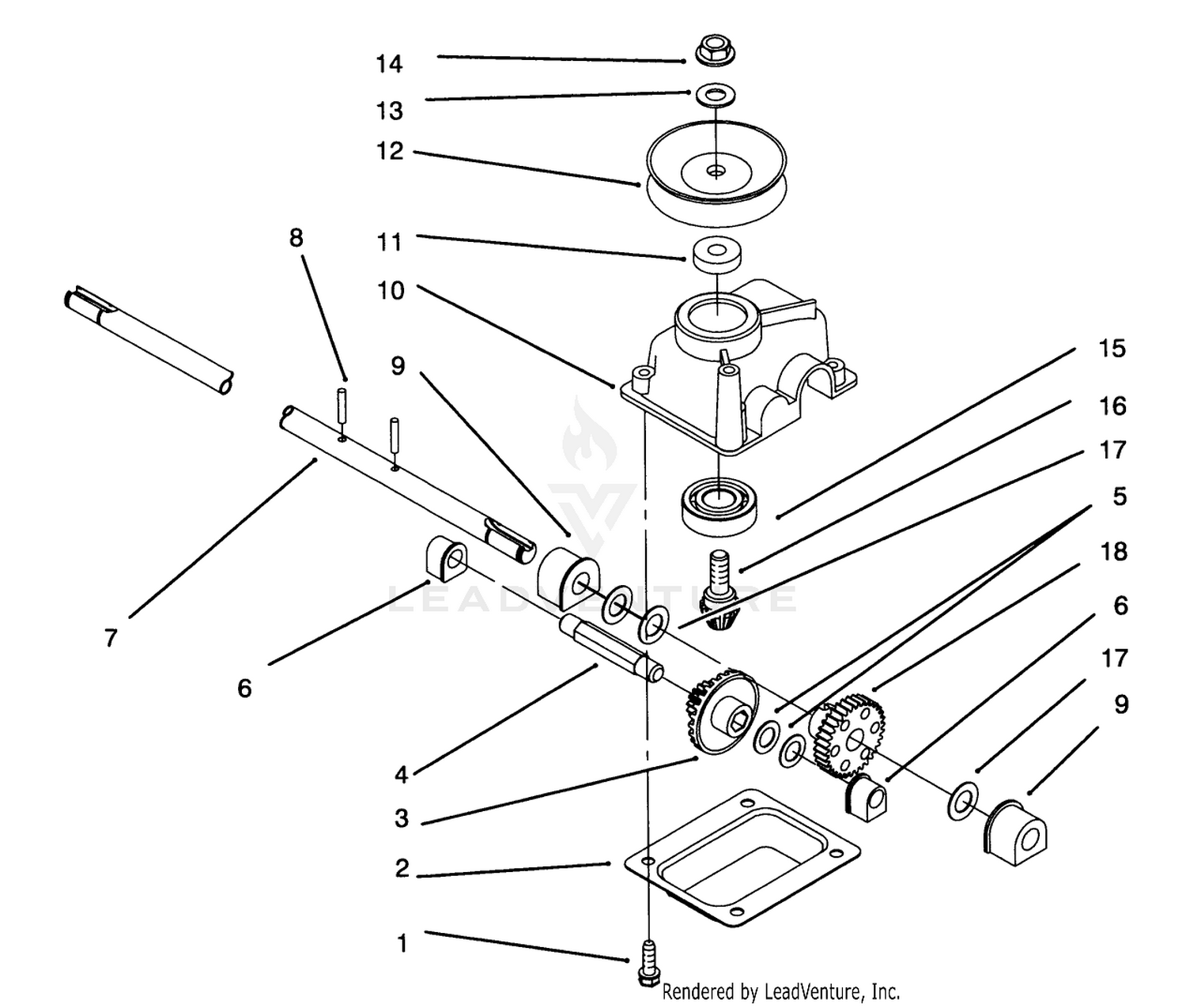 14
13
12
11
10
8
9
15
16
17
5
18
6
17
9
7
6
4
3
2
1
LEADVENTURE
Rendered by LeadVenture, Inc.