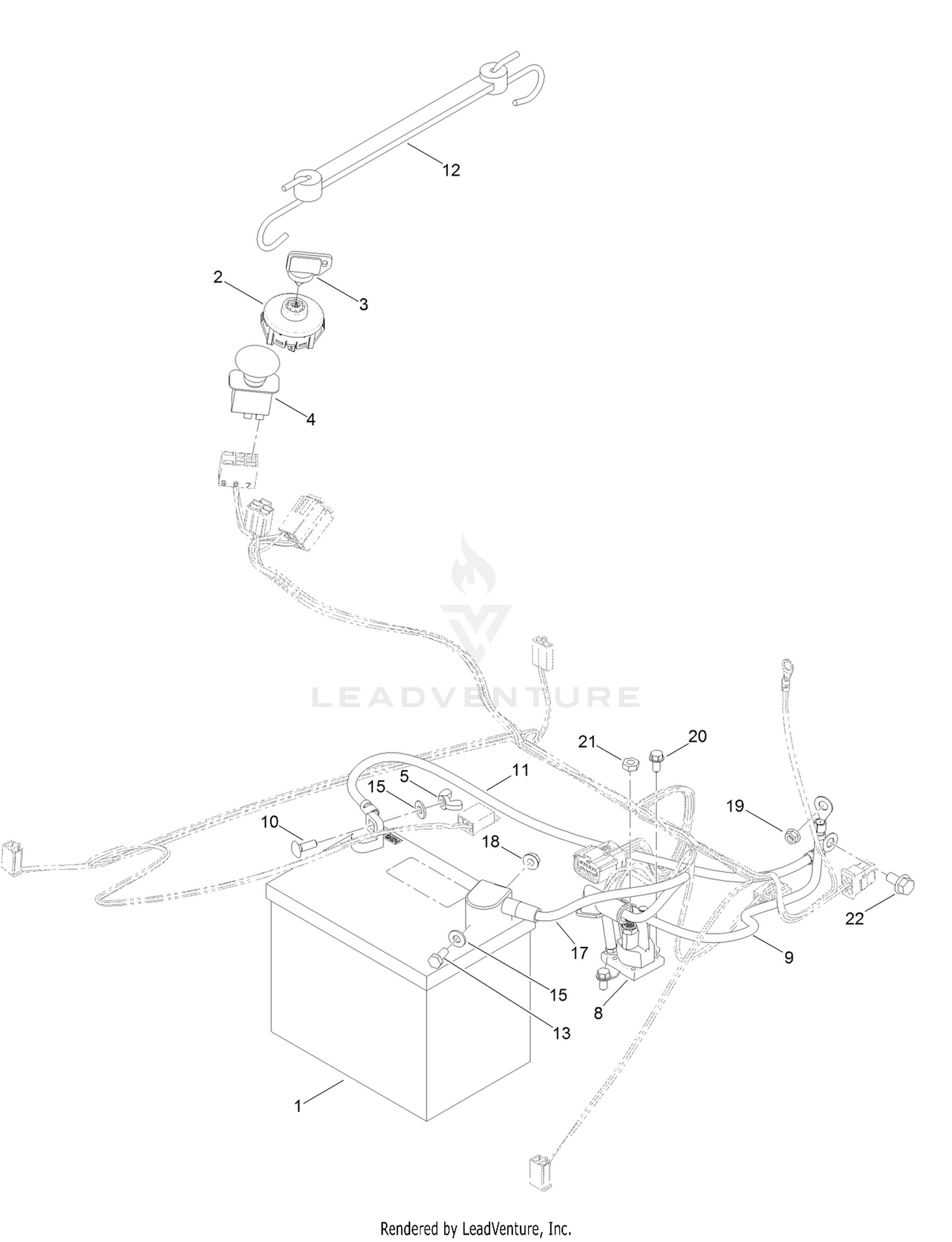 12

2
3

4

LEADVENTURE

21 20
11
5
15
19
10
18
22
17
9
15
8
13

1

Rendered by LeadVenture, Inc.