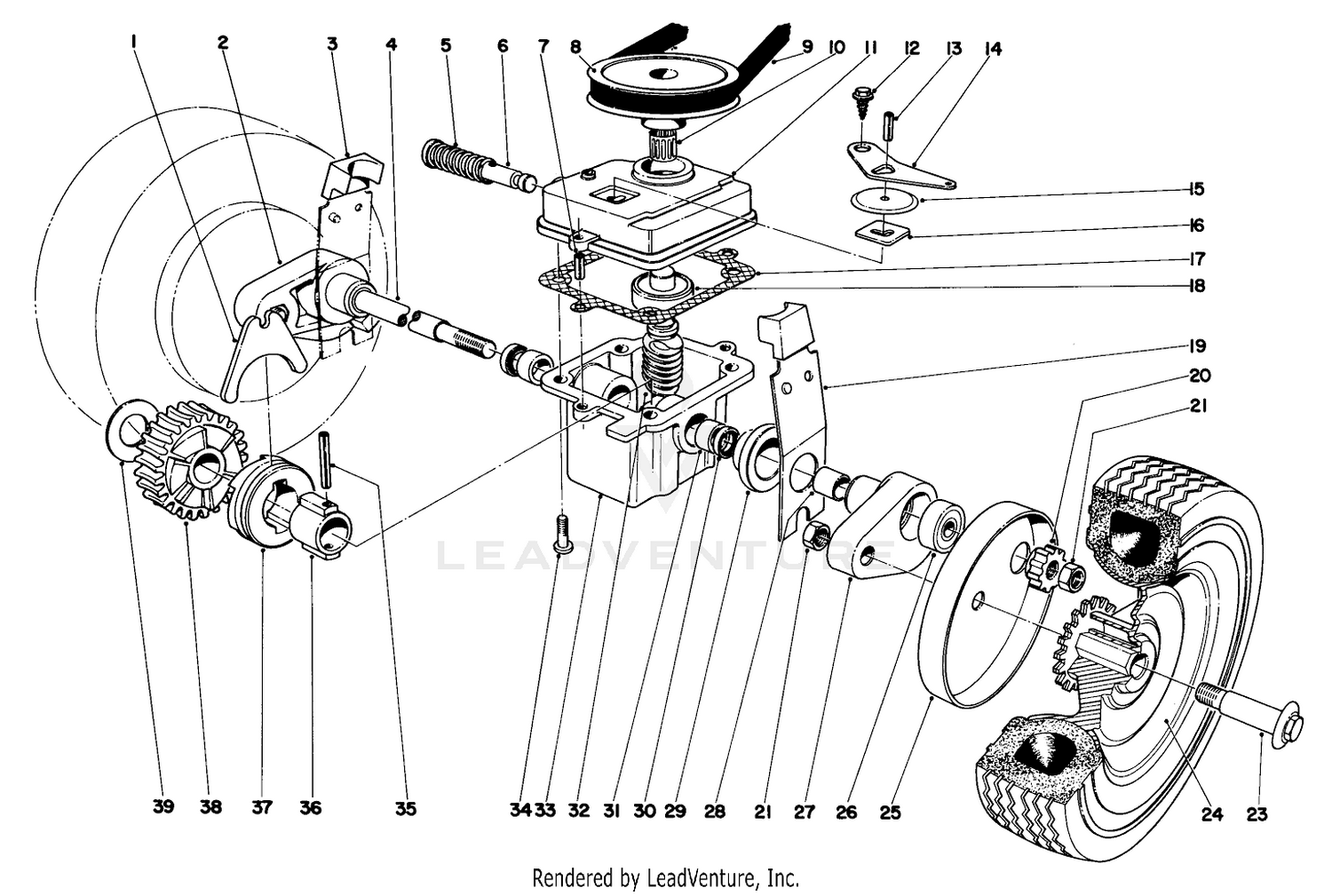 1 2 3 4 5 6 7 8 9 10 11 12 13 14

15

16

17

18

19

20

21

LEADVENTURE

39 38 37 36 35 34 33 32 31 30 29 28 21 27 26 25 24 23

Rendered by LeadVenture, Inc.