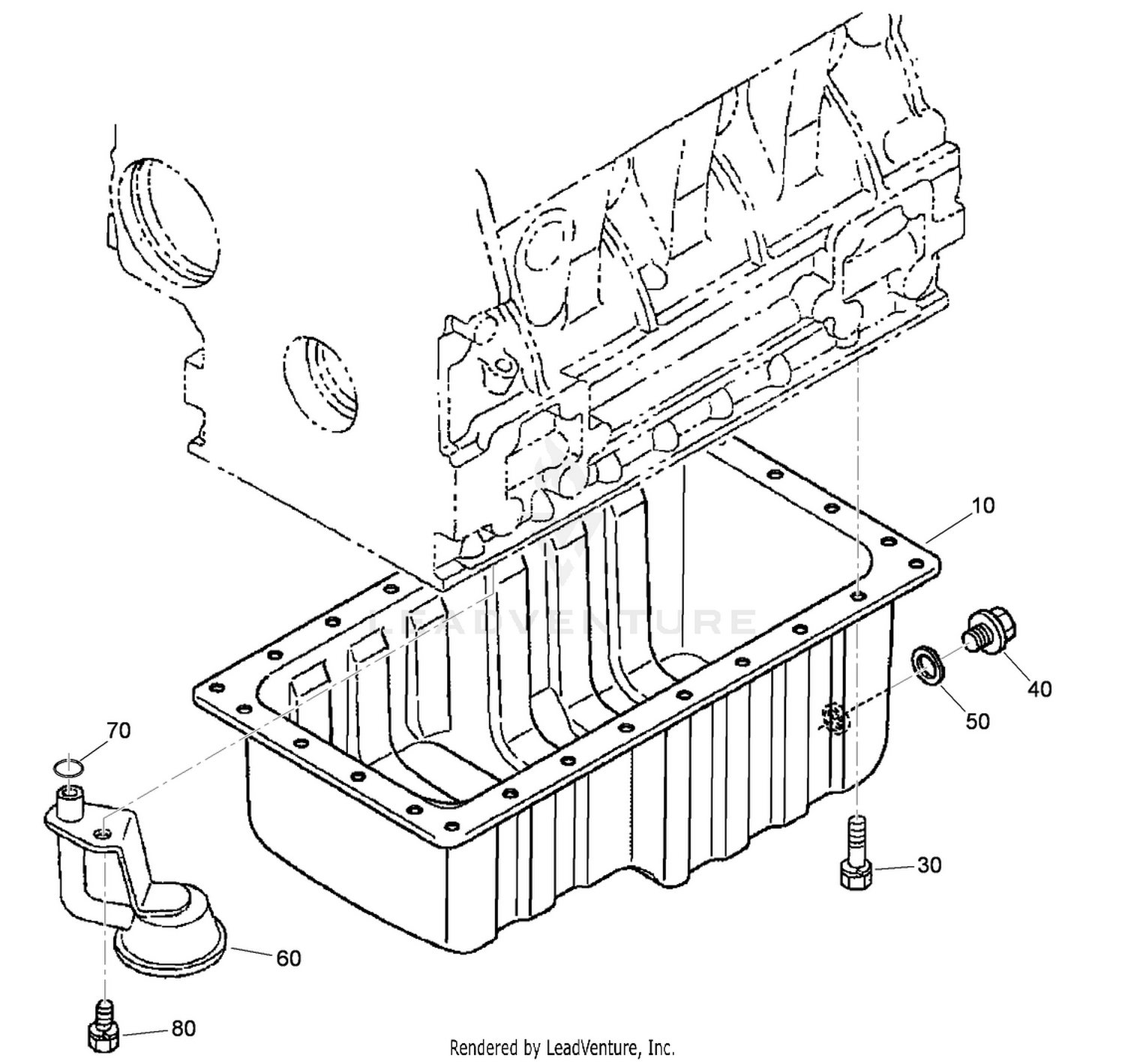 10

LEADVENTURE

40

50

70

30

60

80

Rendered by LeadVenture, Inc.