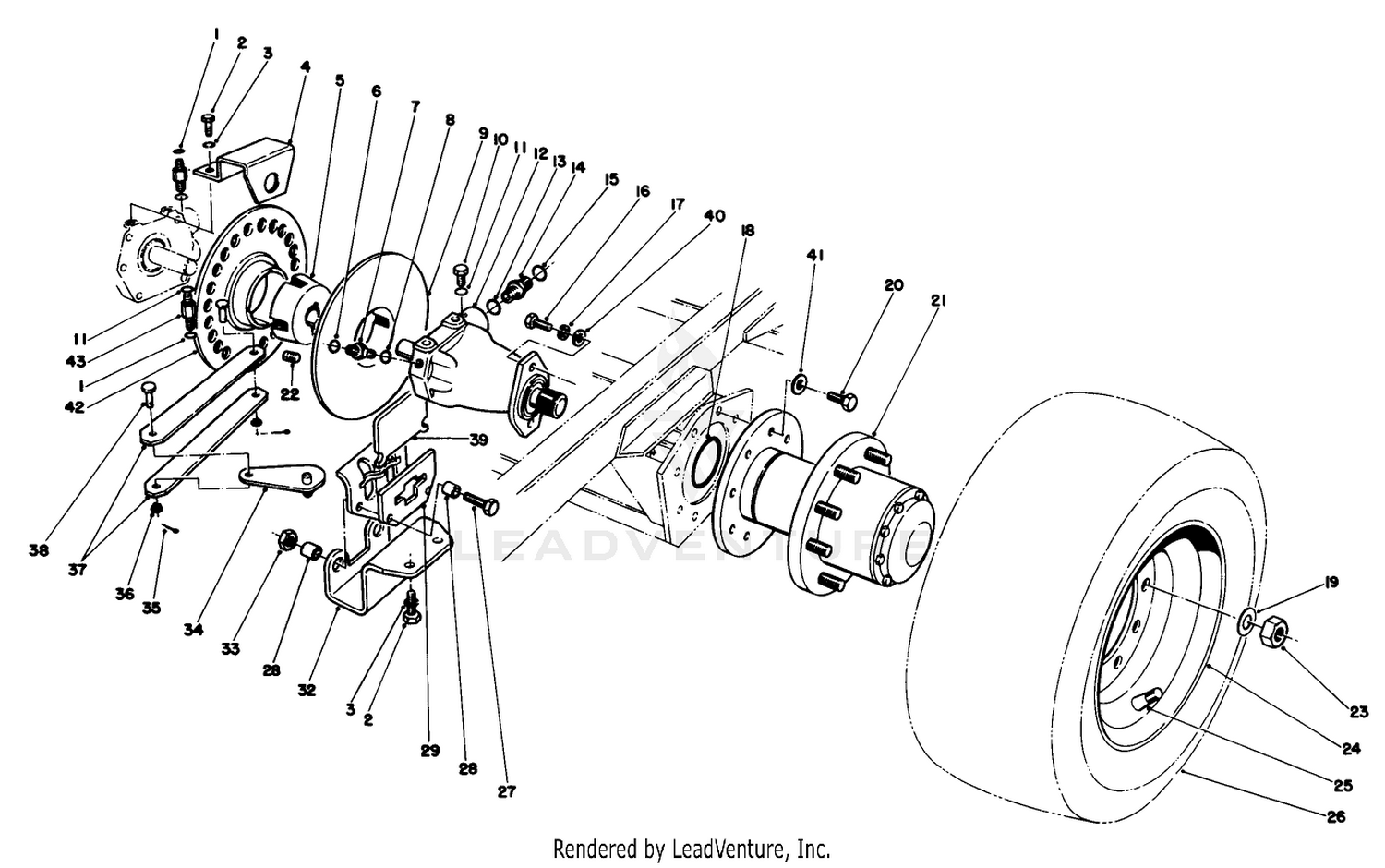 1
2
3
4
5
6
7
8
9
10
11
12
13
14
15
16
17
40
18
41
20
21
11
43
1
42
22
39
38
37
36
35
34
33
28
32
3
2
29
28
27
19
23
24
25
26
LEADVENTURE
Rendered by LeadVenture, Inc.