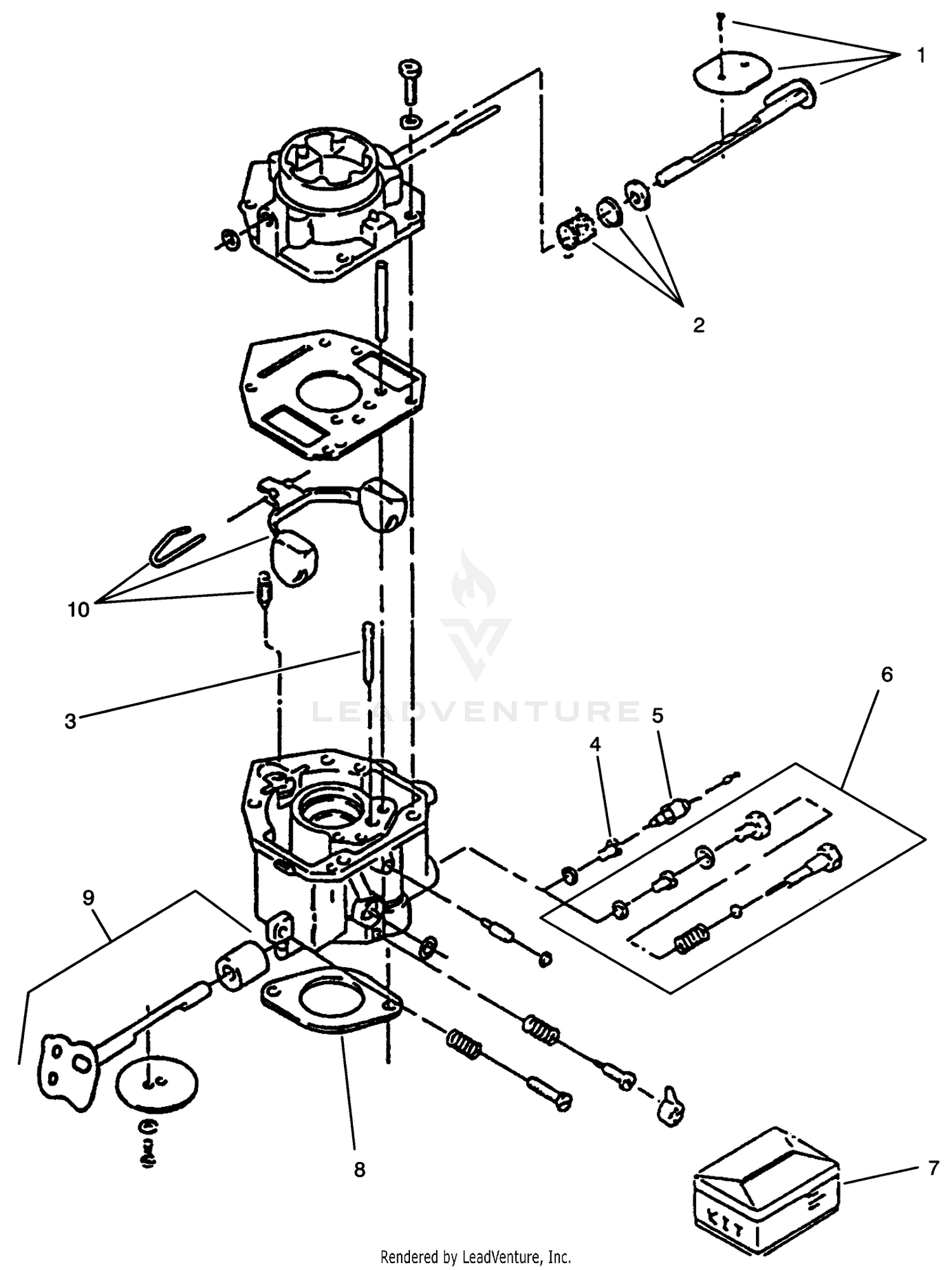 1

2

10

3

LEADVENTURE

6

5

4

9

8

7

KIT

Rendered by LeadVenture, Inc.