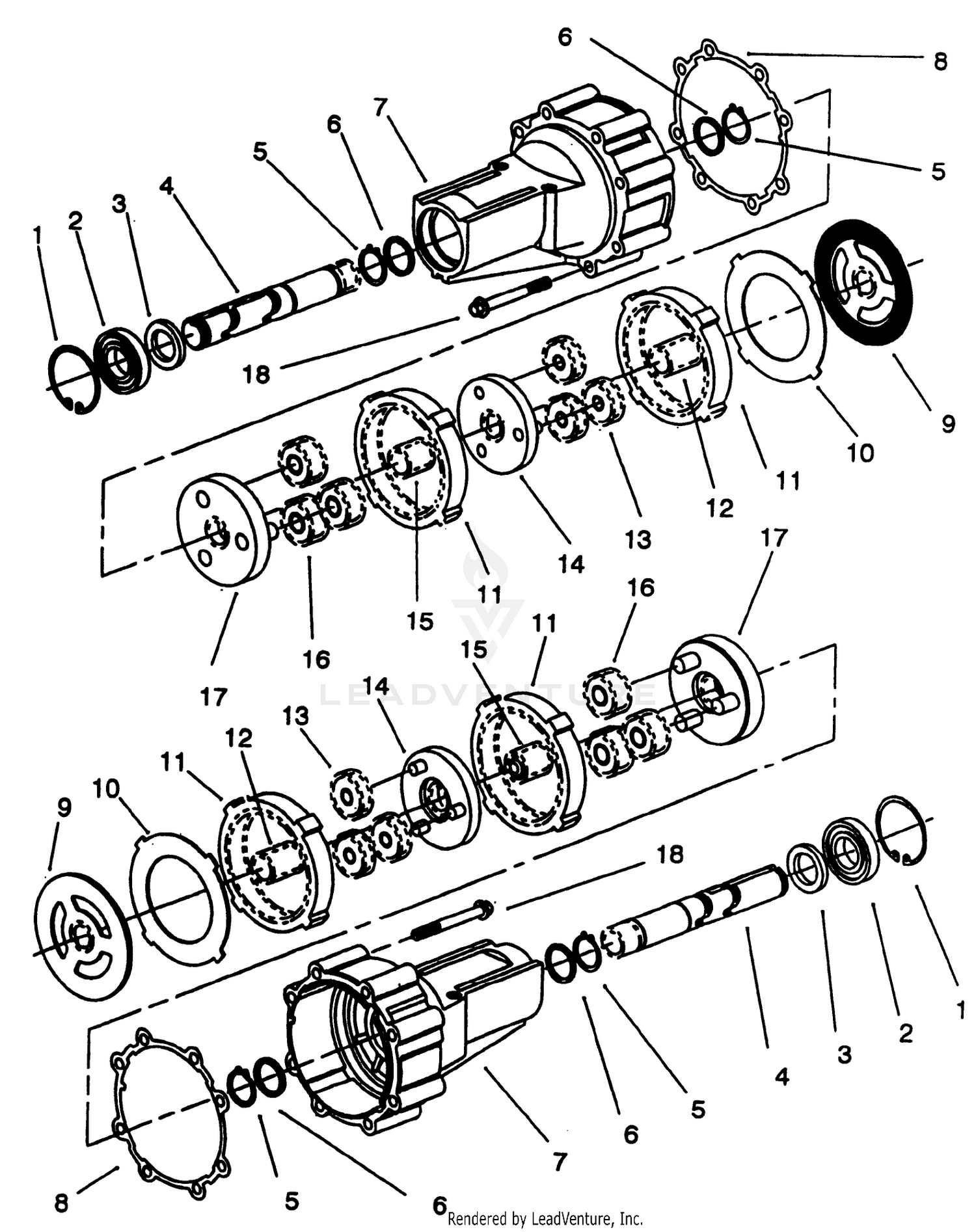 6
8
7
6
5
5
4
3
2
1
18
9
10
11
12
13
14
11
15
16
17
17
16
11
15
14
13
12
11
10
9
18
1
2
3
4
5
6
7
8
5
6
LEADVENTURE
Rendered by LeadVenture, Inc.