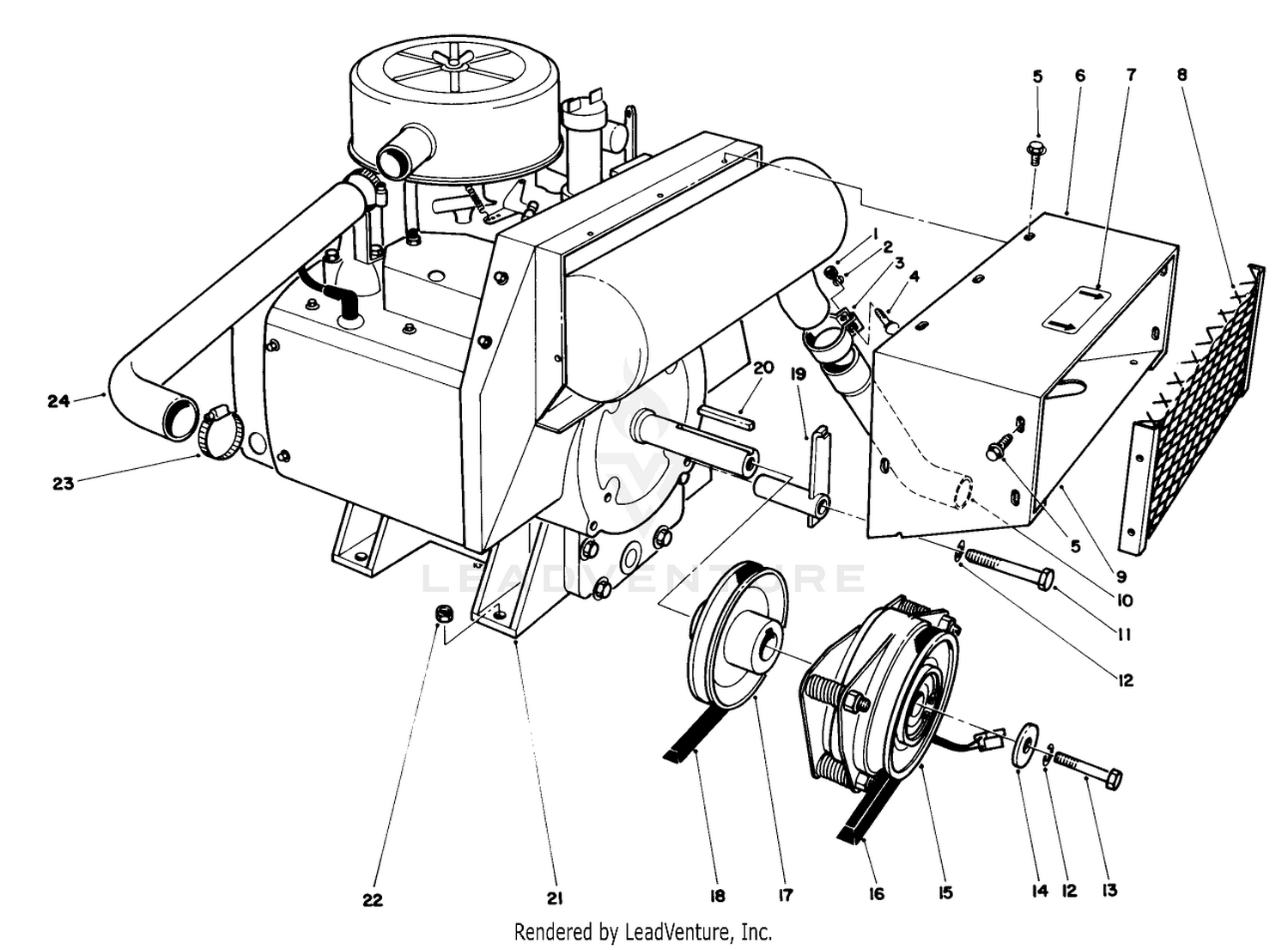 5
6
7
8
1
2
3
4
20
19
24
23
5
9
10
11
12
LEADVENTURE
22
21
18
17
16
15
14
12
13
Rendered by LeadVenture, Inc.