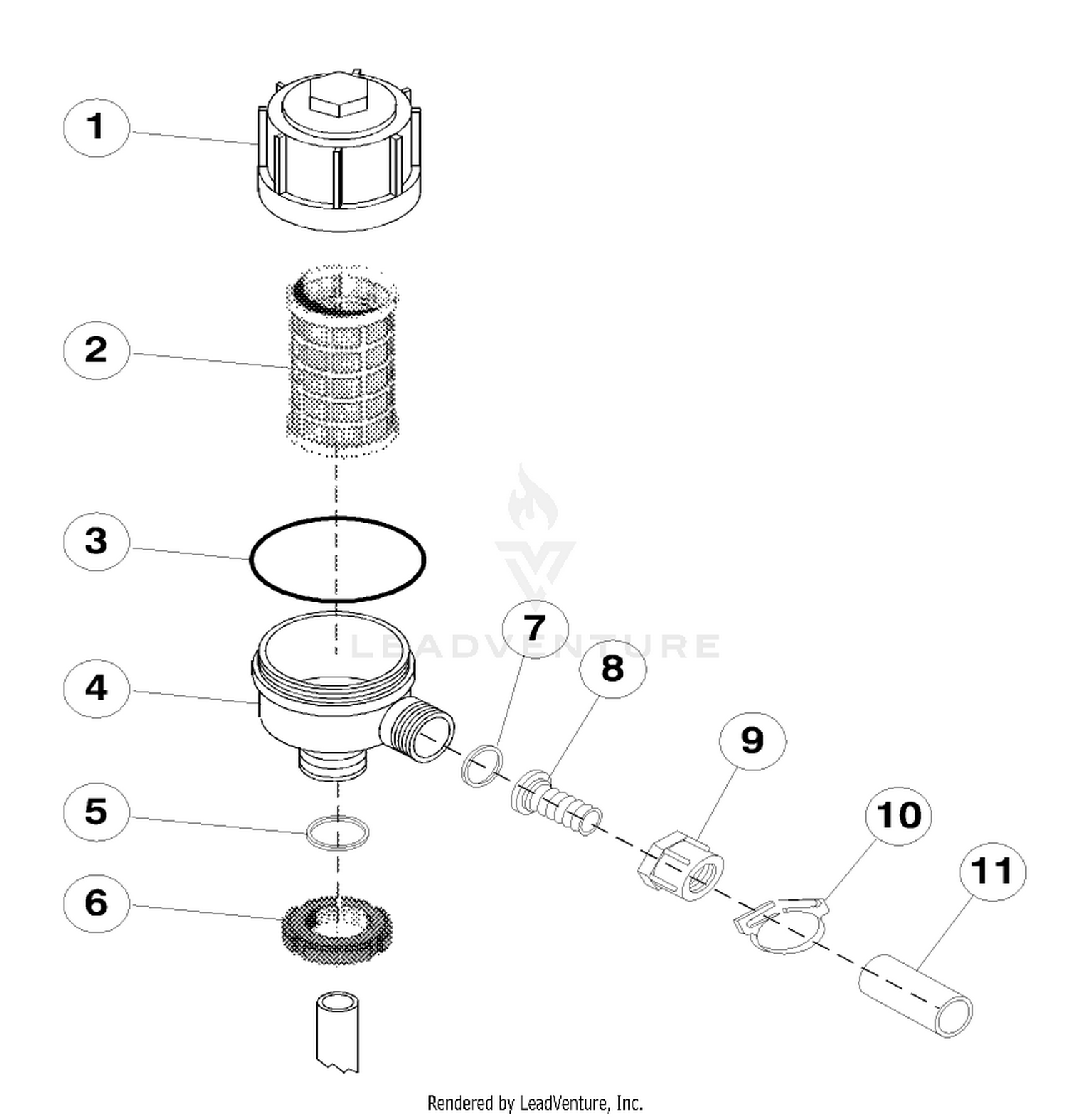 1
2
3
4
5
6
7
8
9
10
11
LEADVENTURE
Rendered by LeadVenture, Inc.