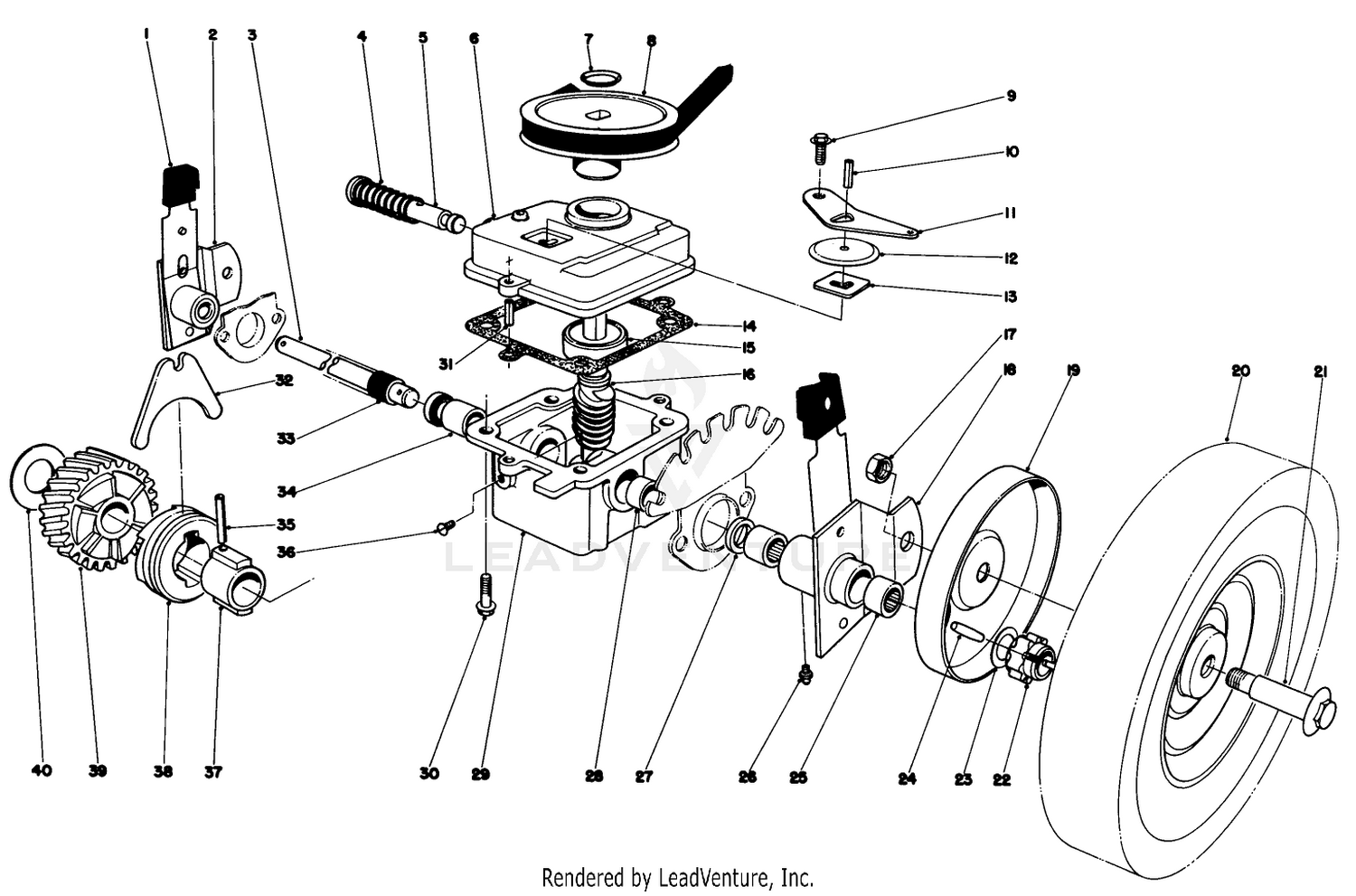 1 2 3 4 5 6 7 8 9 10 11 12 13 14 15 16 17 18 19 20 21 31 32 33 34 35 36 40 39 38 37 30 29 28 27 26 25 24 23 22

LEADVENTURE

Rendered by LeadVenture, Inc.