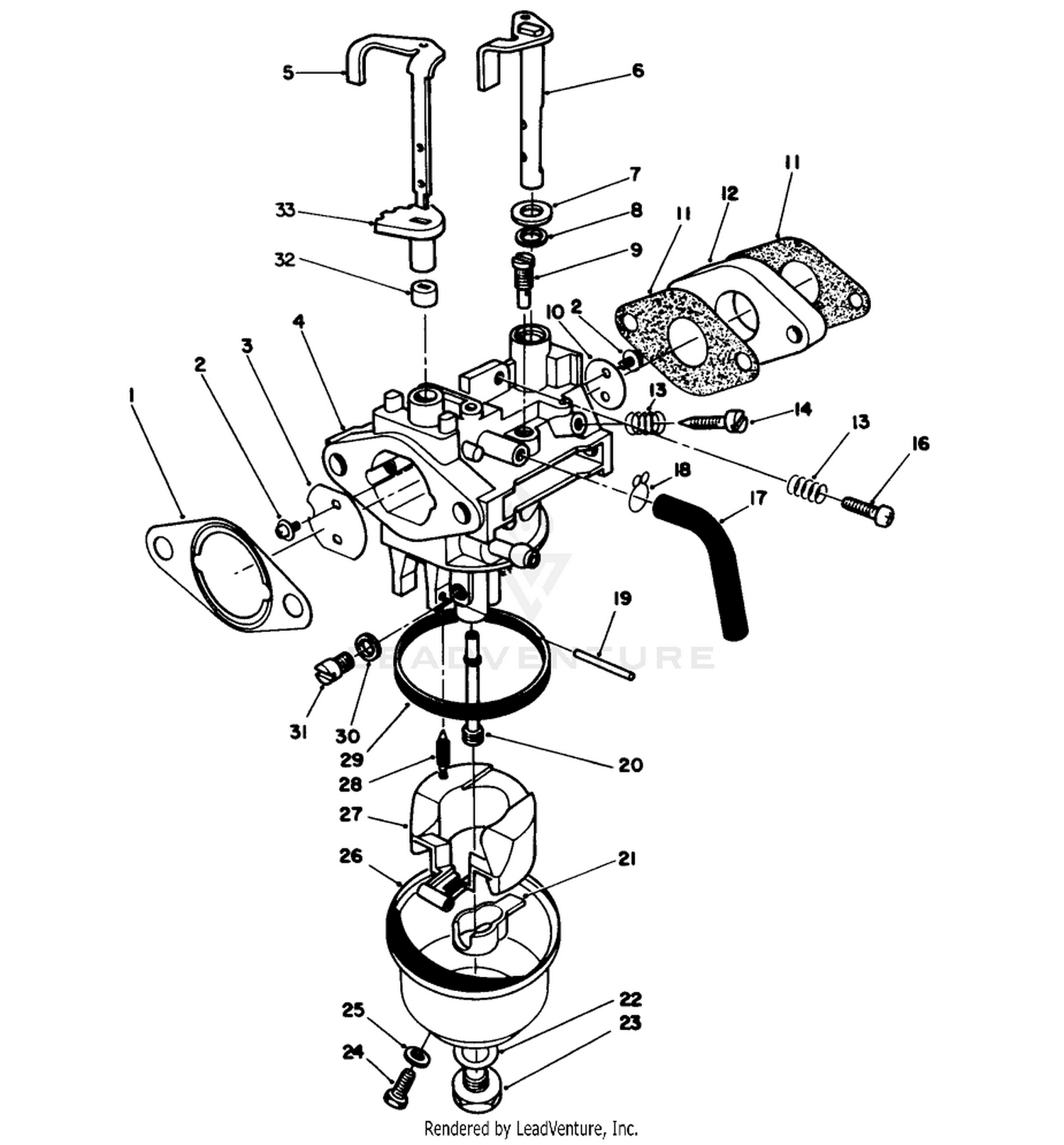 5
6
7
8
9
33
32
11
12
11
10
2
4
3
2
1
13
14
13
16
18
17
19
LEADVENTURE
31
30
29
28
20
27
26
21
25
24
22
23
Rendered by LeadVenture, Inc.