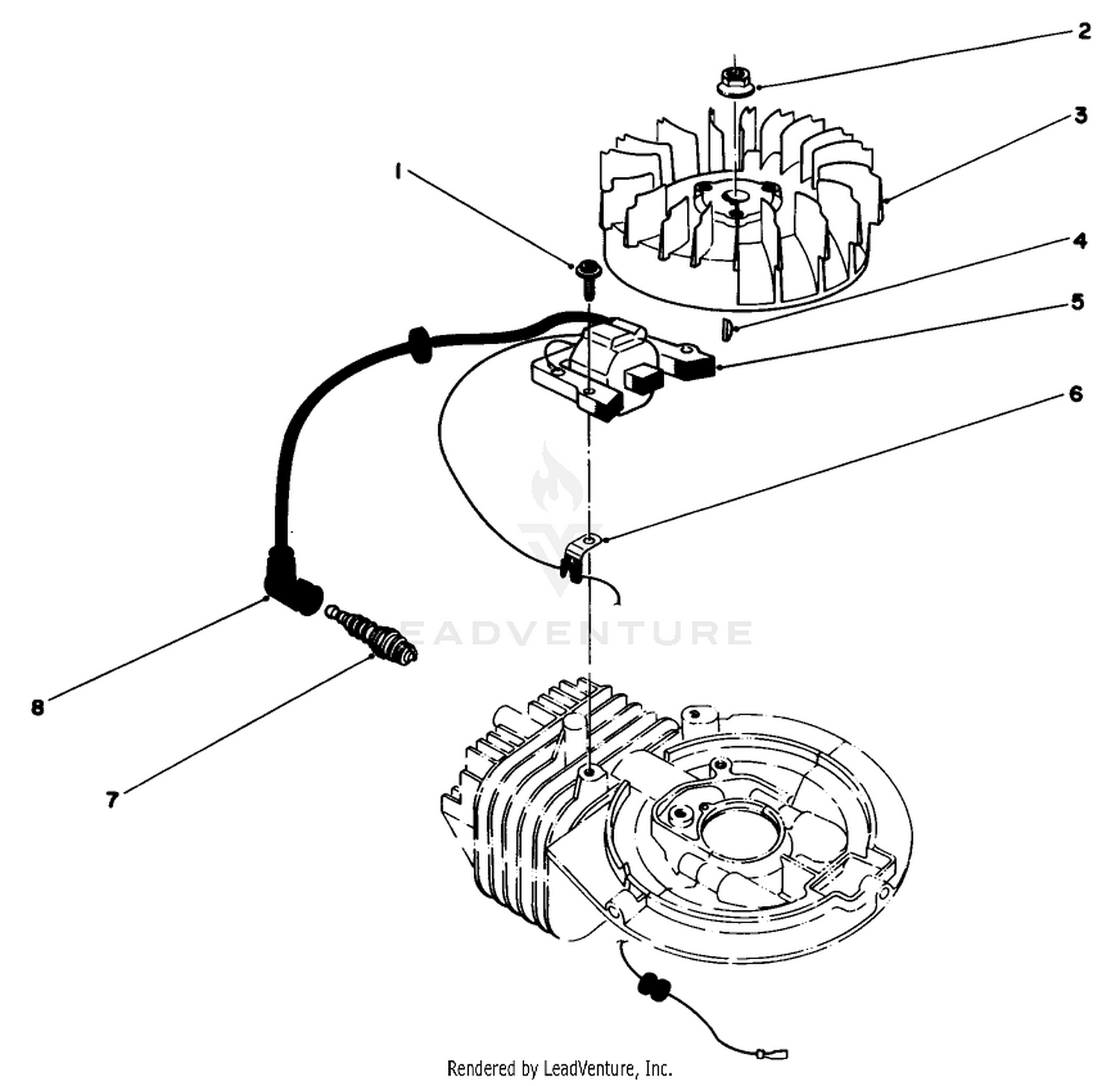 2
3
1
4
5
6
LEADVENTURE
8
7
Rendered by LeadVenture, Inc.