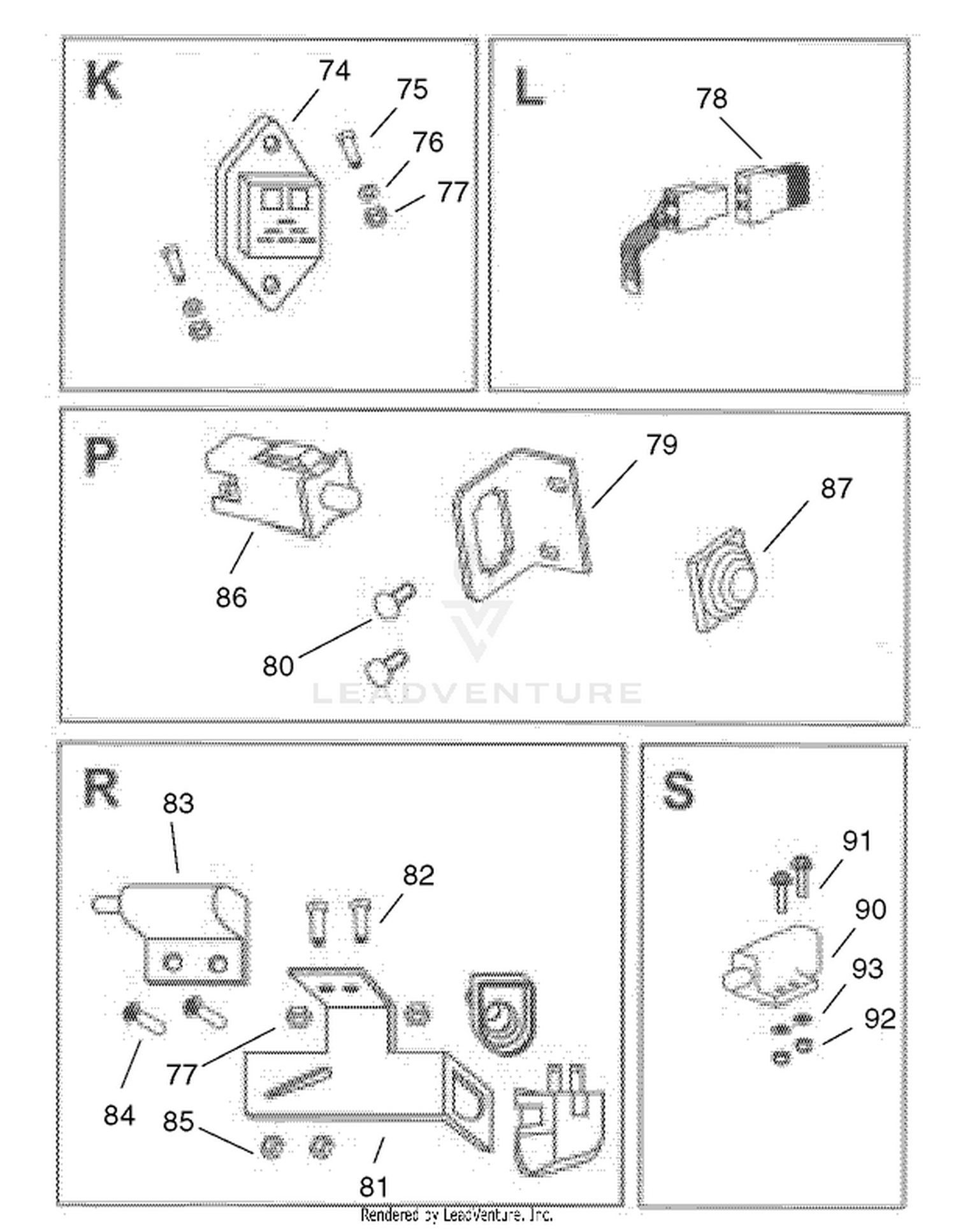 K
74
75
76
77

L
78

P
79
87
86
80
LEADVENTURE

R
83
82
77
84
85
81

S
91
90
93
92

Rendered by LeadVenture, Inc.