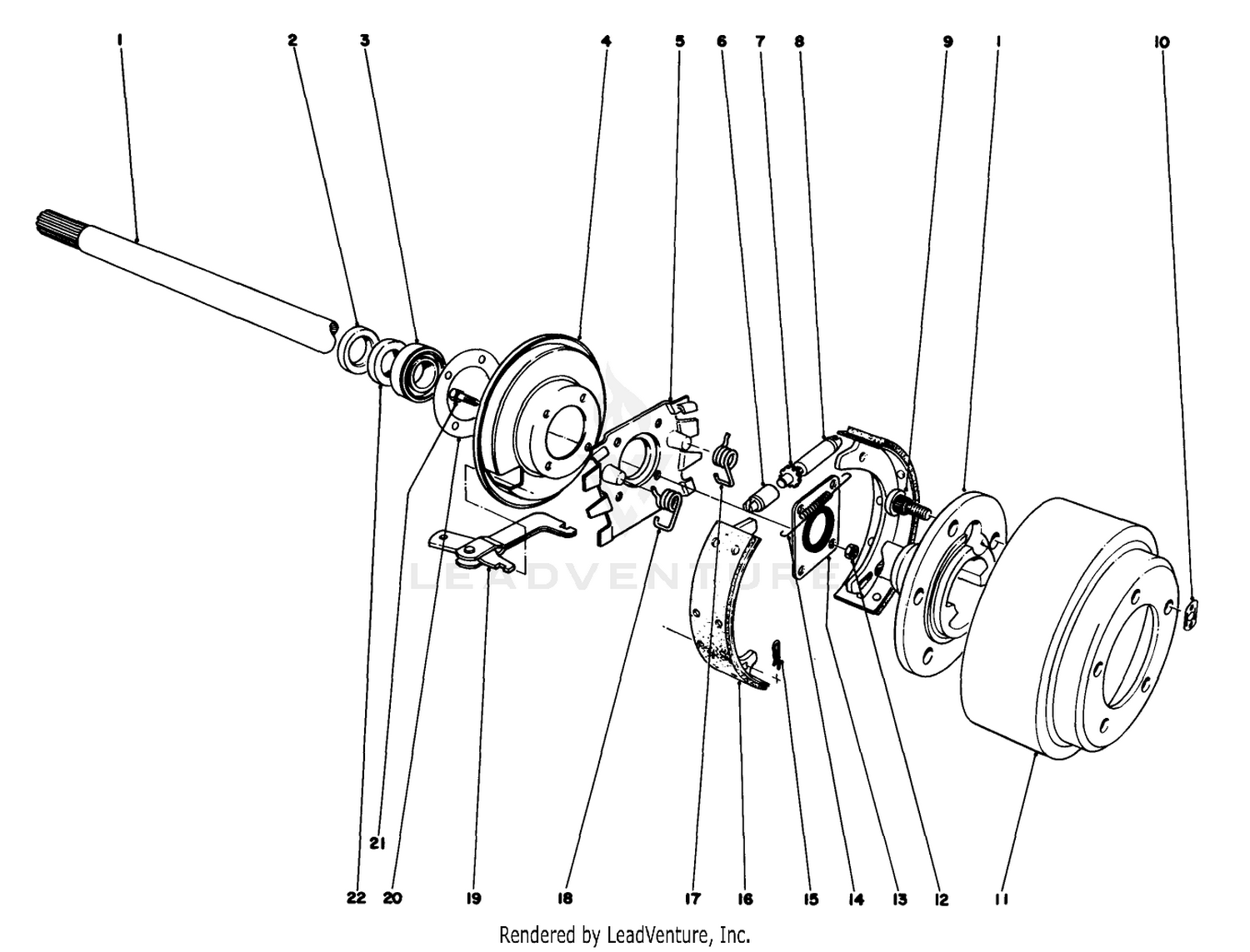 1 2 3 4 5 6 7 8 9 1 10

LEADVENTURE

21

22 20 19 18 17 16 15 14 13 12 11

Rendered by LeadVenture, Inc.