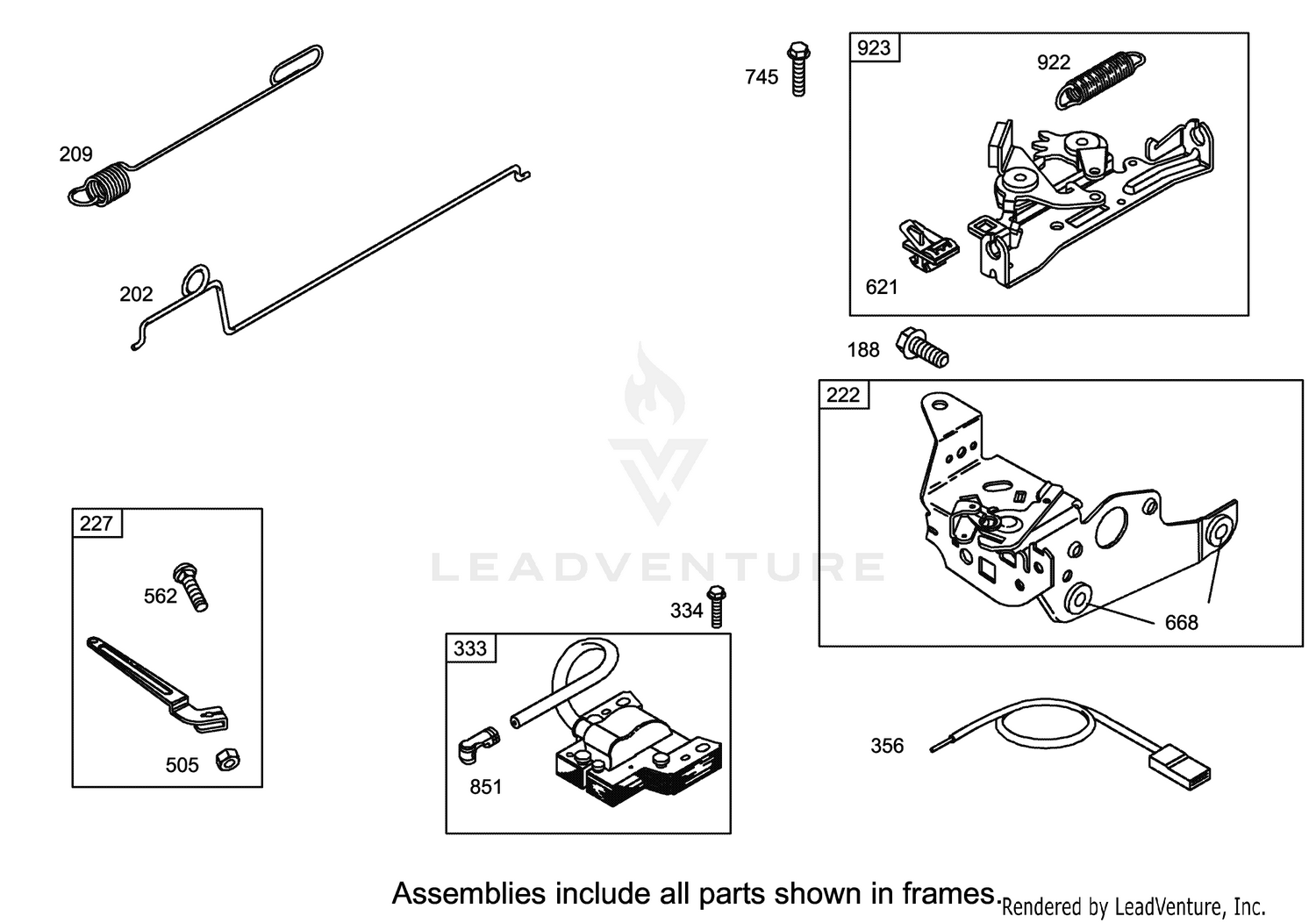 209

202

745

923

922

621

188

222

668

LEADVENTURE

227

562

505

334

333

851

356

Assemblies include all parts shown in frames.

Rendered by LeadVenture, Inc.