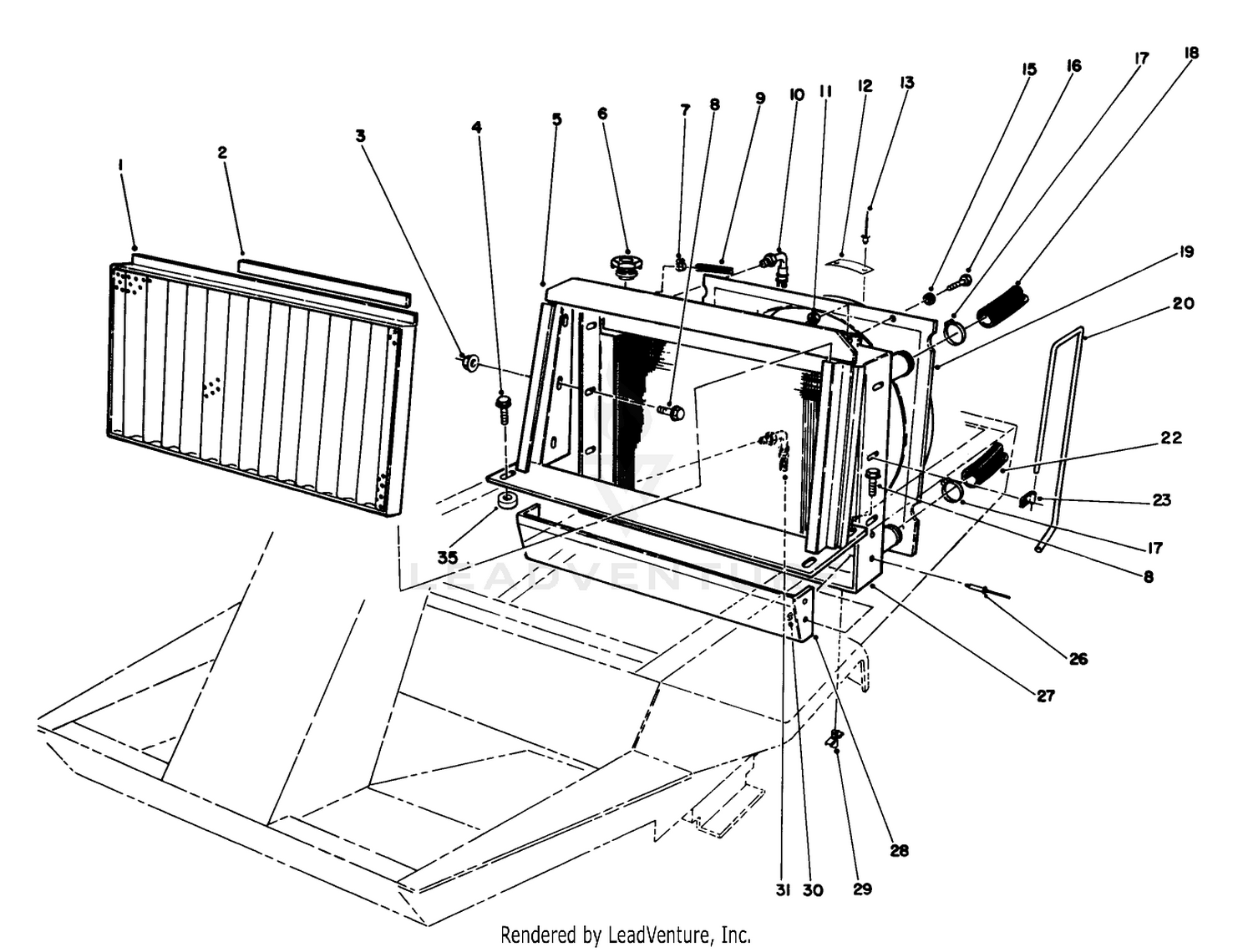 1
2
3
4
5
6
7
8
9
10
11
12
13
15
16
17
18
19
20
22
23
17
8
26
27
28
29
30
31
35

LEADVENTURE

Rendered by LeadVenture, Inc.