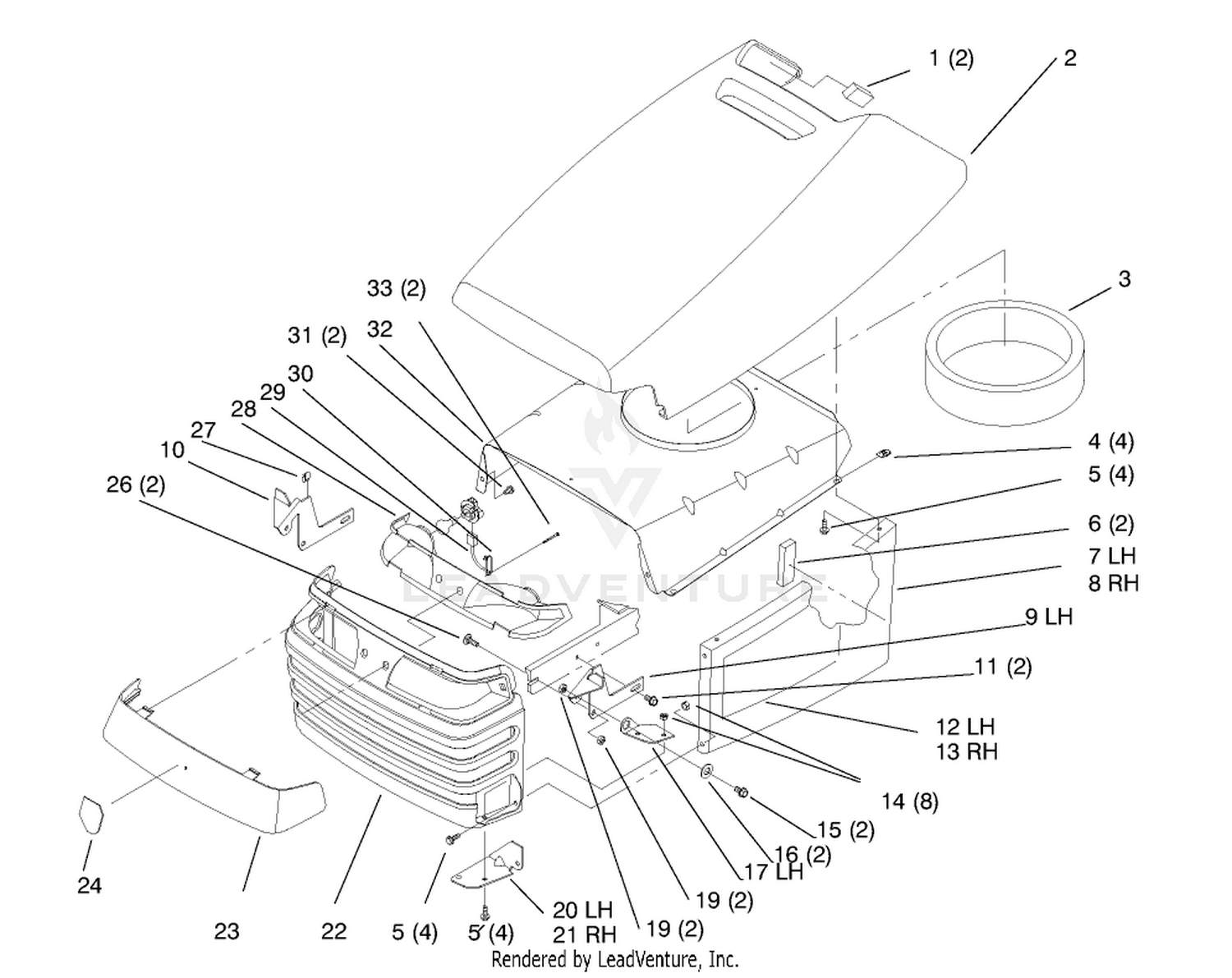 1 (2)
2
3
33 (2)
31 (2)
32
30
29
28
27
10
26 (2)
4 (4)
5 (4)
6 (2)
7 LH
8 RH
9 LH
11 (2)
12 LH
13 RH
14 (8)
15 (2)
16 (2)
17 LH
19 (2)
19 (2)
20 LH
21 RH
5 (4)
5 (4)
22
23
24
LEADVENTURE
Rendered by LeadVenture, Inc.