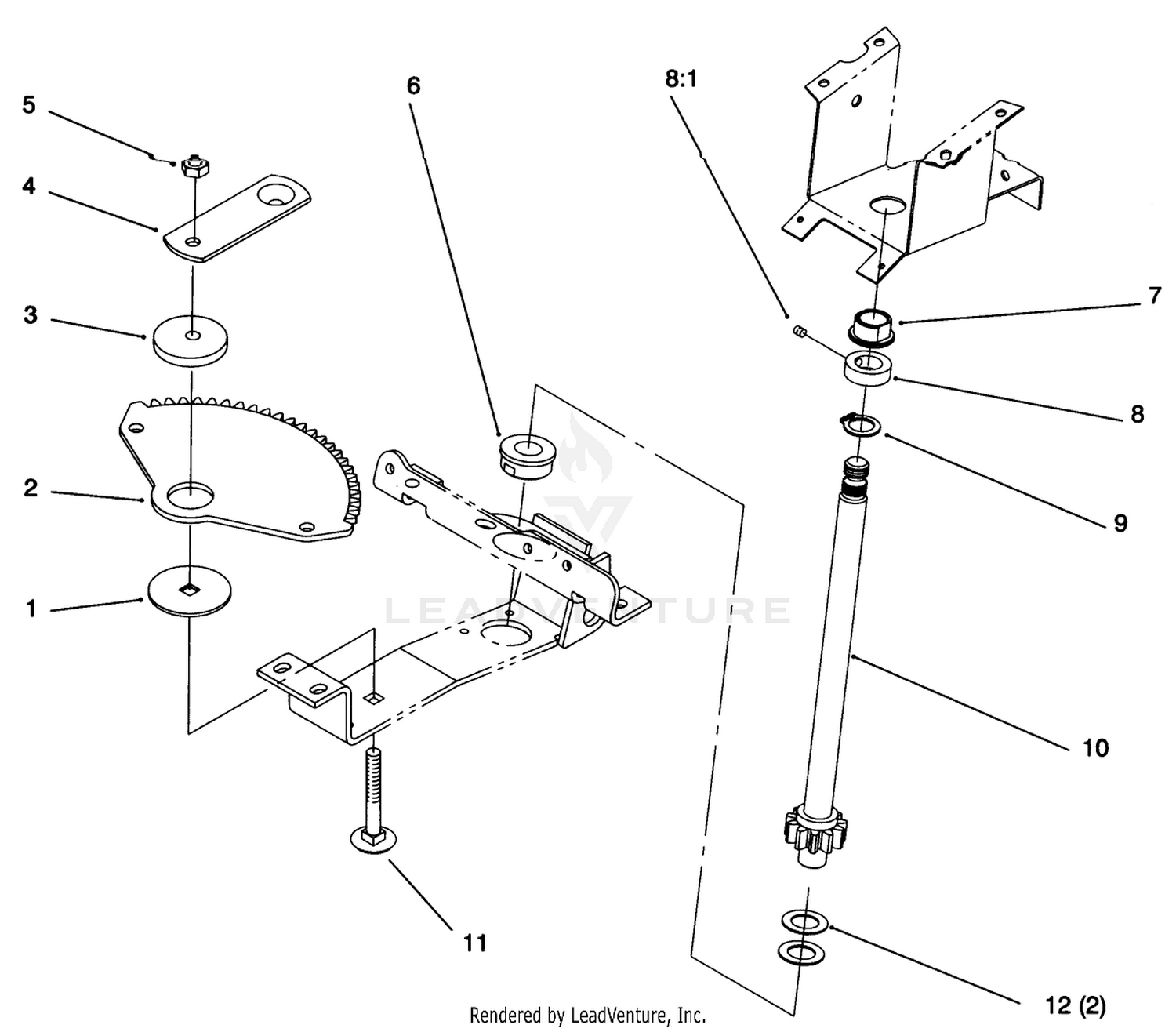 5
4
3
2
1
6
8:1
7
8
9
10
11
12 (2)
LEADVENTURE
Rendered by LeadVenture, Inc.