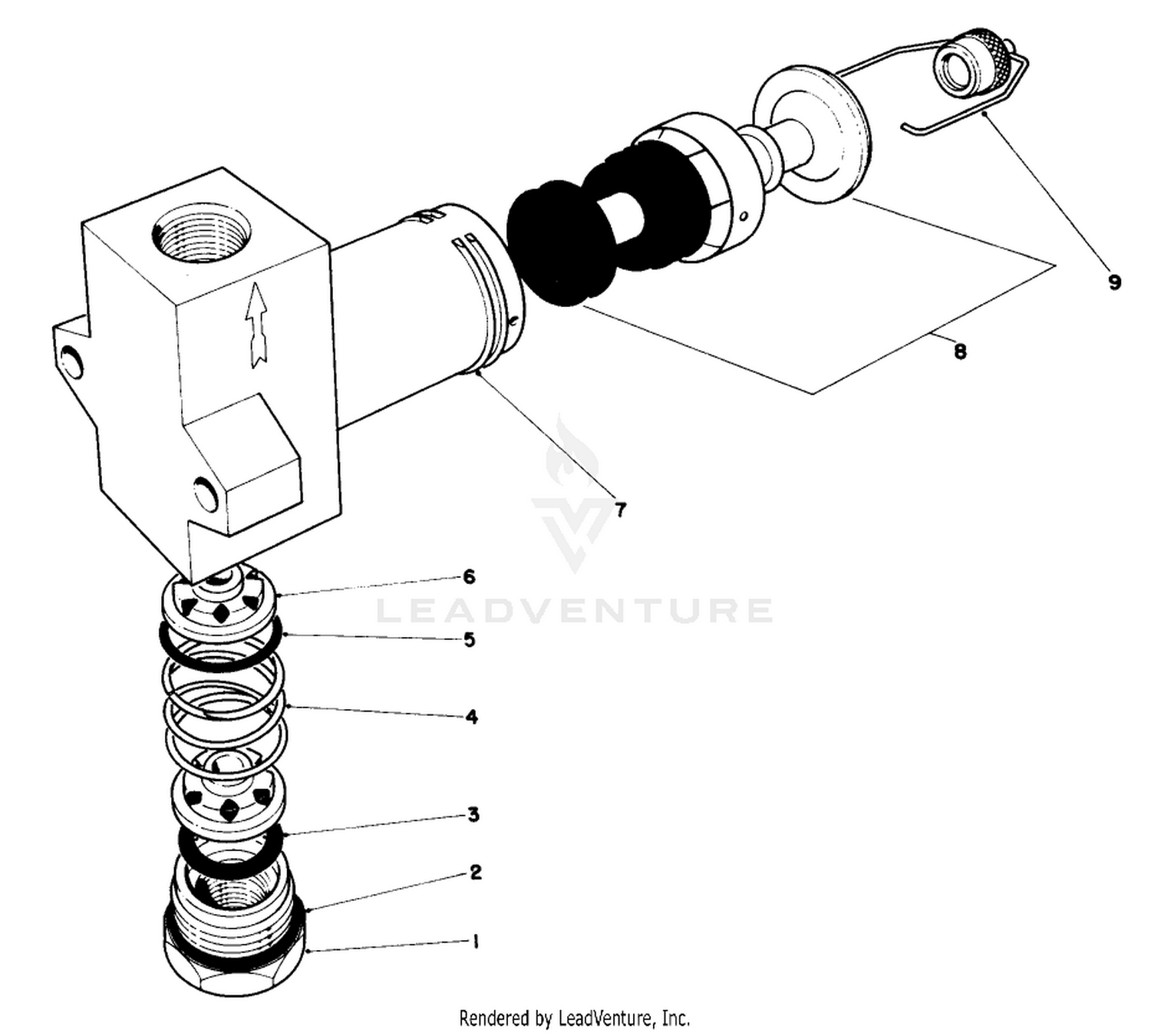 9
8
7
6
5
4
3
2
1
LEADVENTURE
Rendered by LeadVenture, Inc.