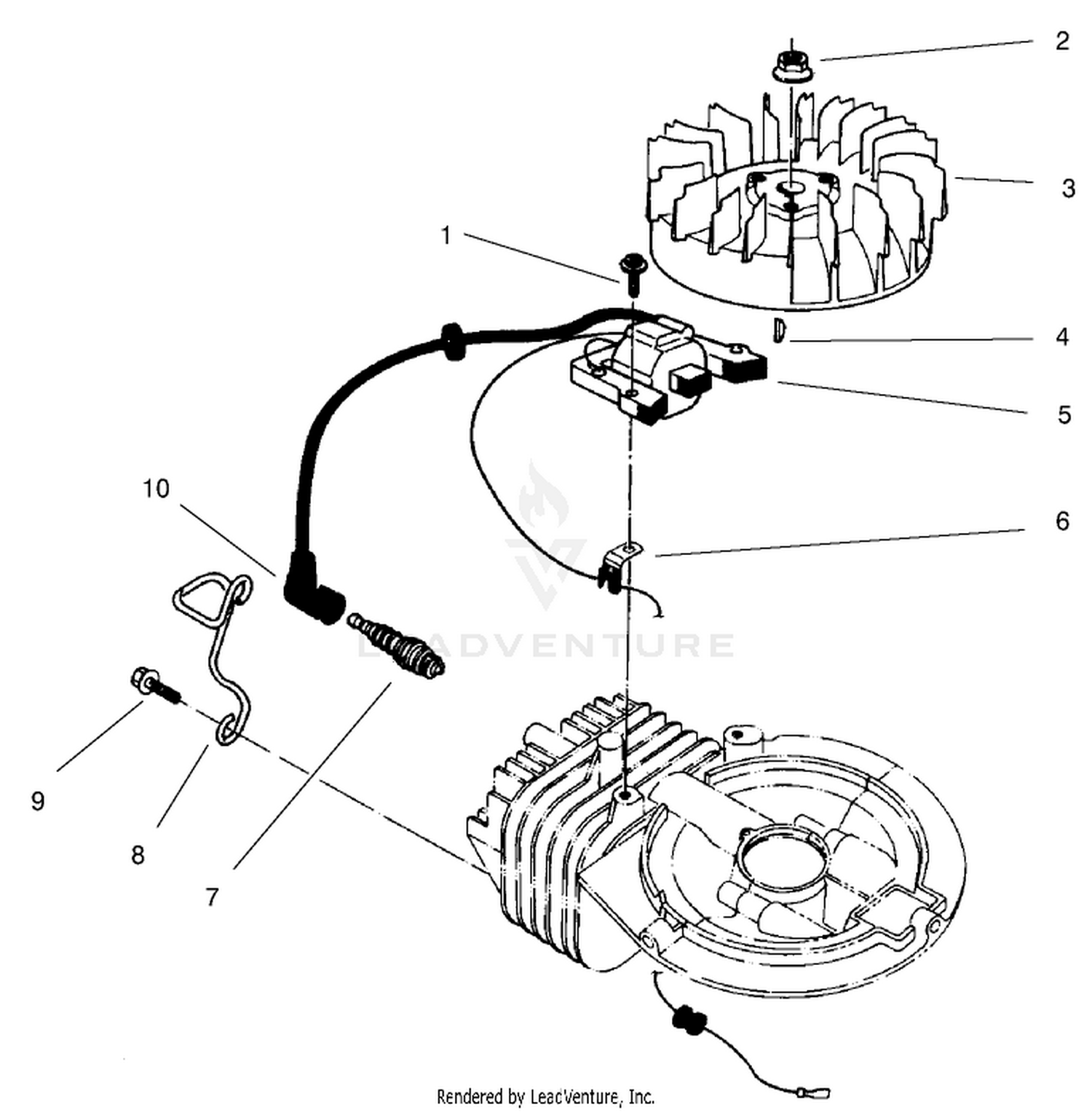 2

3

1

4

5

10

6

LEADVENTURE

9

8

7

Rendered by LeadVenture, Inc.