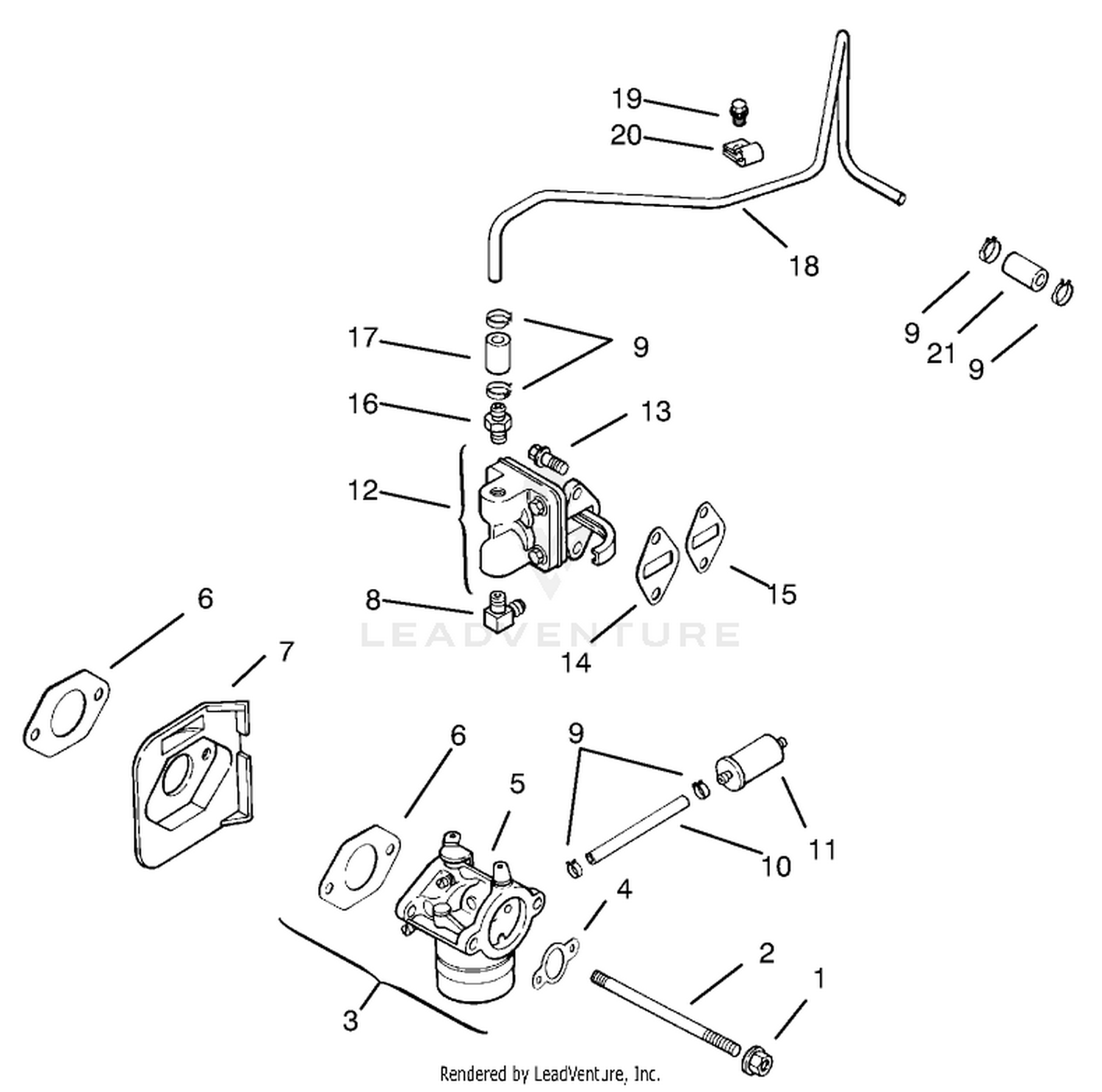 19
20
18
9
21
9
17
9
16
13
12
8
15
14
LEADVENTURE
6
7
6
5
9
11
10
4
2
1
3
Rendered by LeadVenture, Inc.