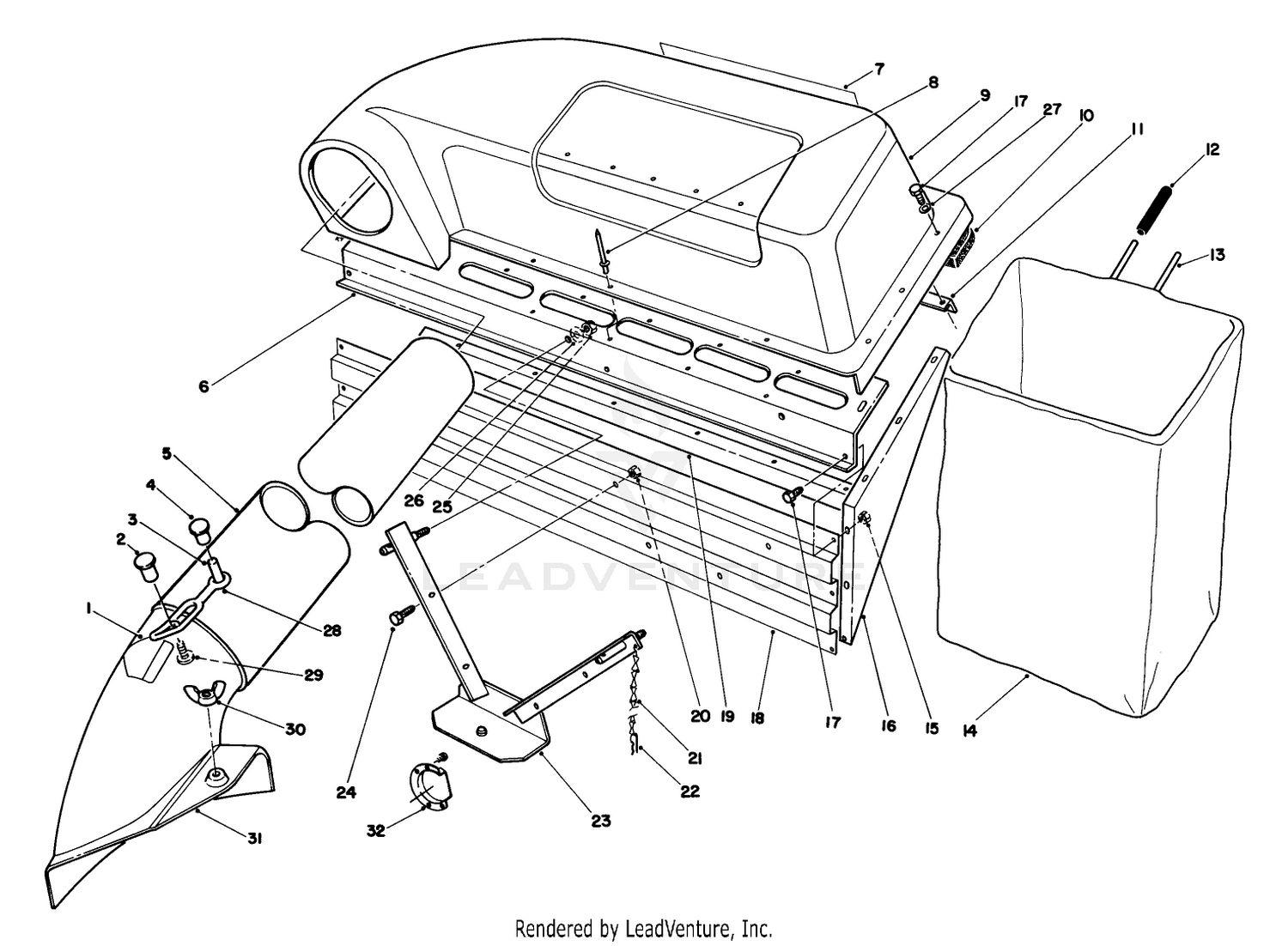 7
8
9
17
27
10
11
12
13
6
5
4
3
2
1
28
29
30
31
26
25
24
32
23
22
21
20
19
18
17
16
15
14
LEADVENTURE

Rendered by LeadVenture, Inc.