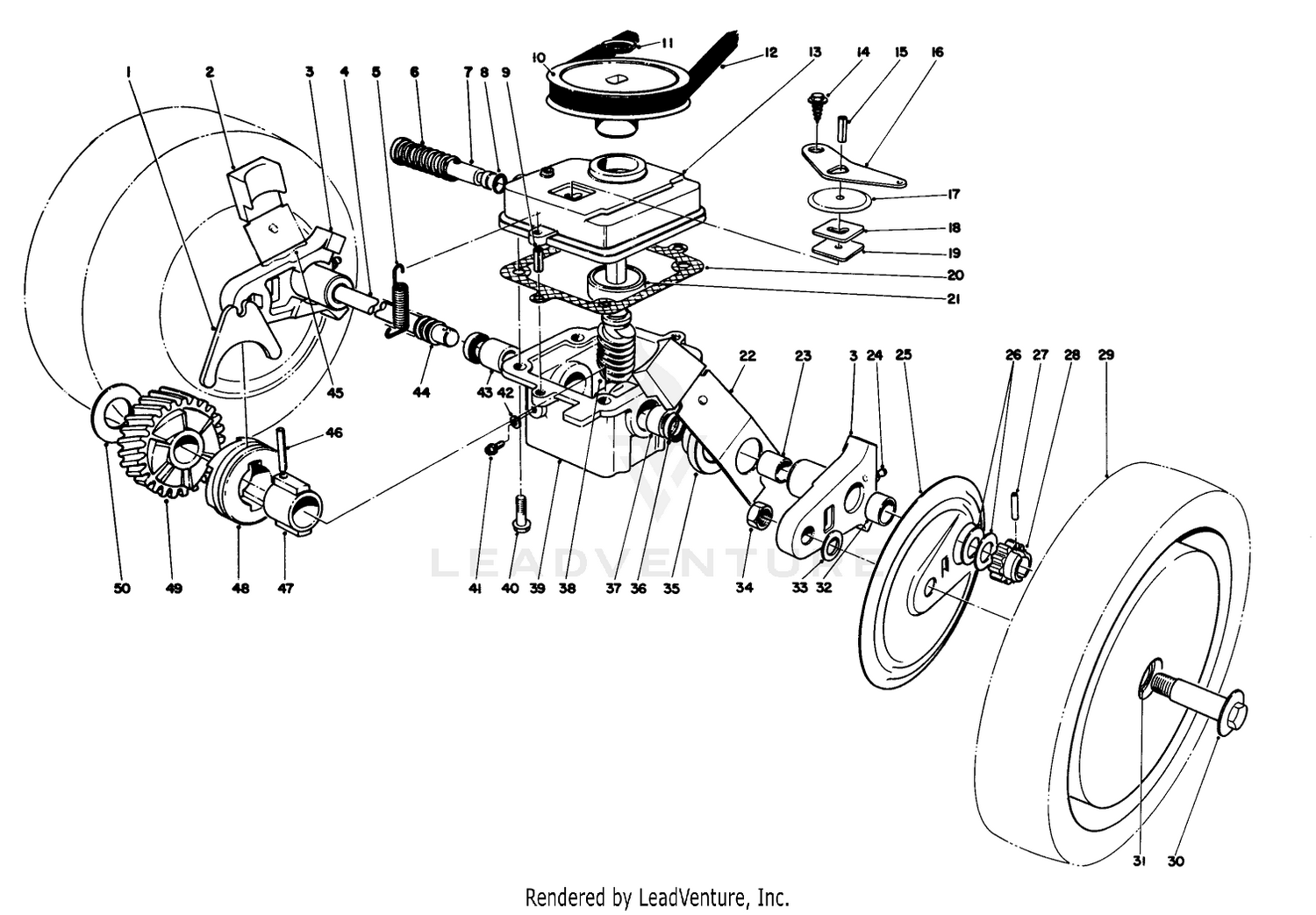 1 2 3 4 5 6 7 8 9 10 11 12 13 14 15 16

17
18
19
20
21

22 23 3 24 25 26 27 28 29

45 44 43 42 46

50 49 48 47 41 40 39 38 37 36 35 34 33 32

31 30

LEADVENTURE

Rendered by LeadVenture, Inc.