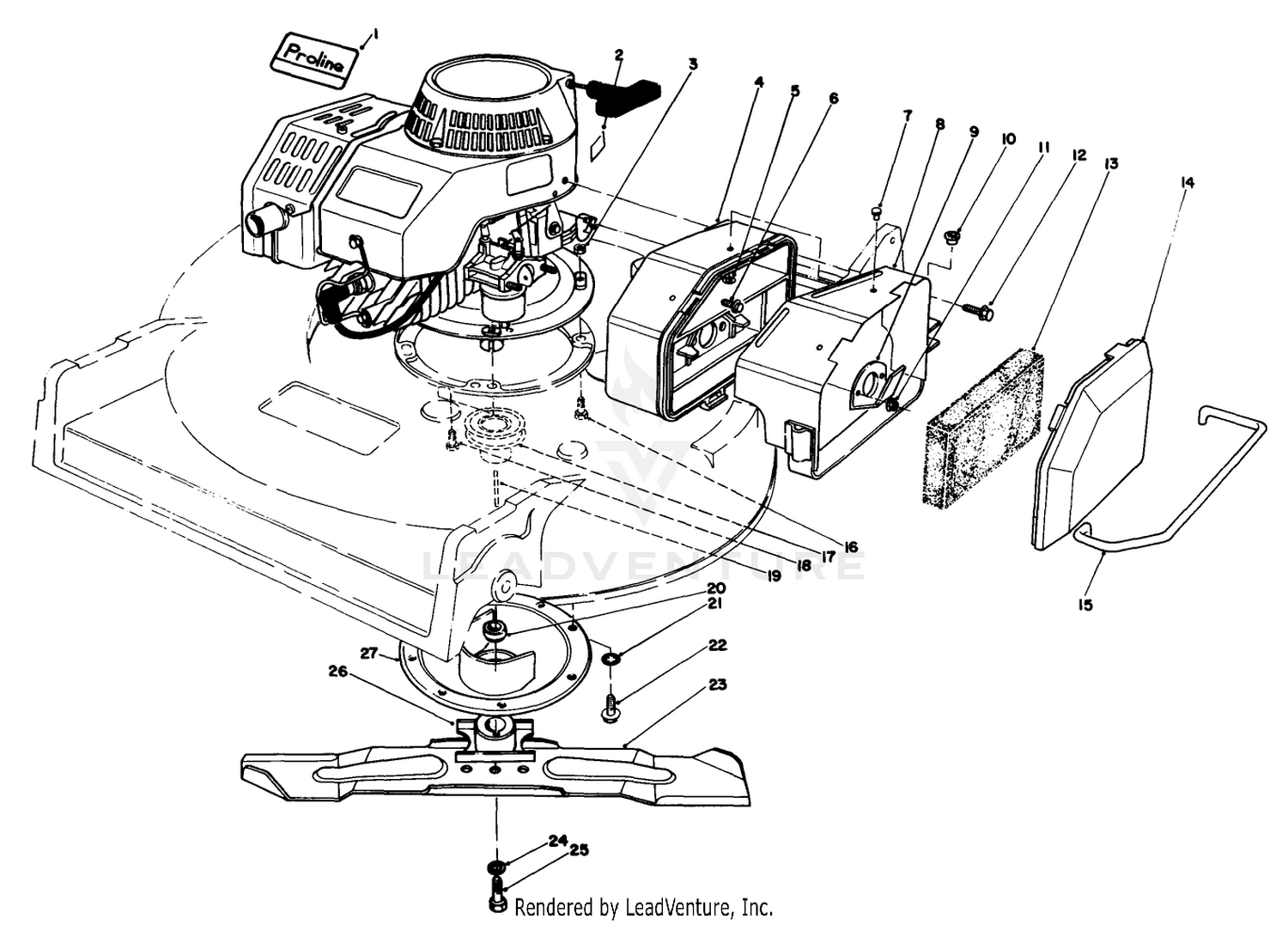 Proline
1
2
3
4
5
6
7
8
9
10
11
12
13
14
15
16
17
18
19
20
21
22
23
24
25
26
27
LEADVENTURE
Rendered by LeadVenture, Inc.