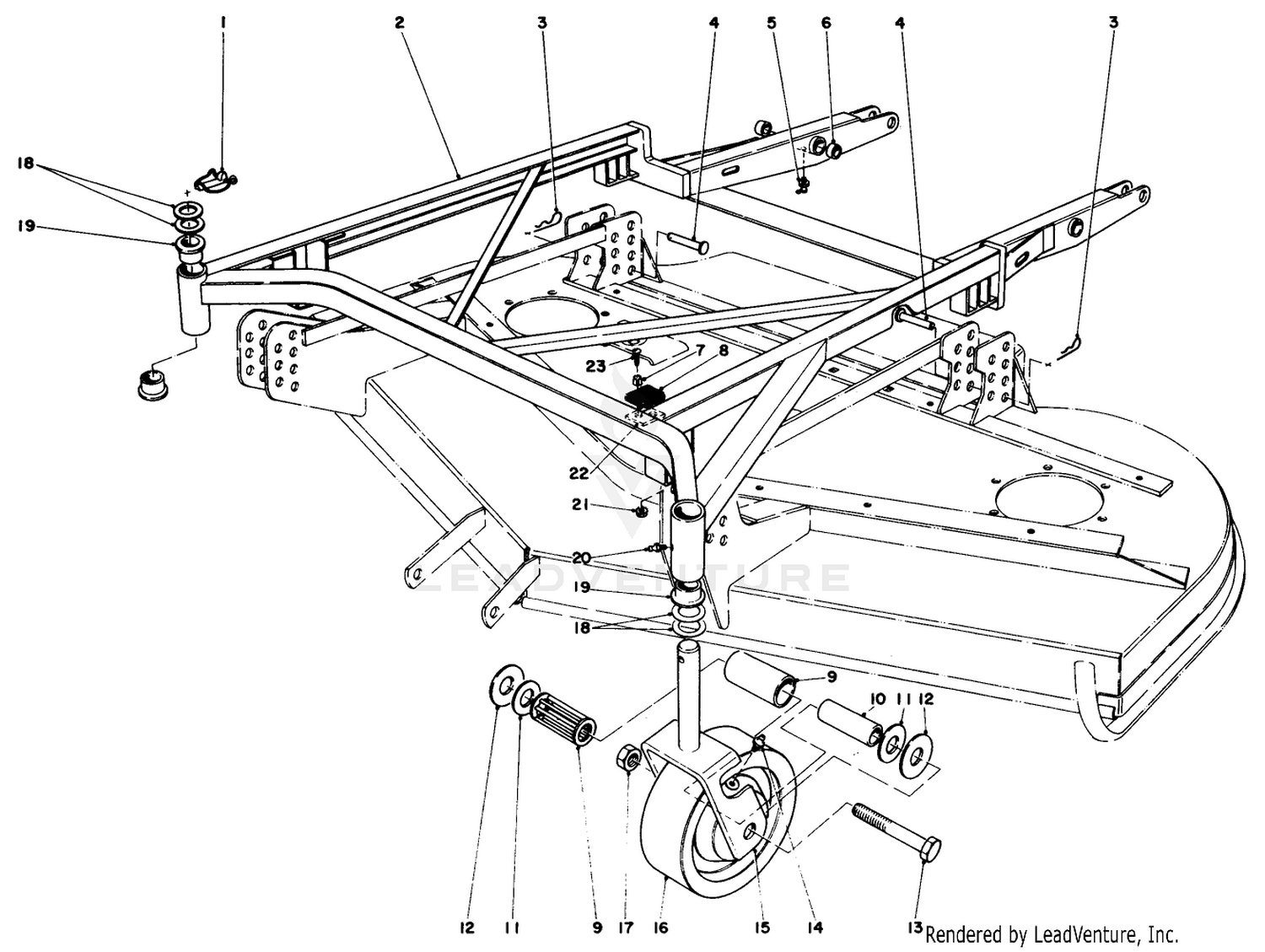 1
2
3
4
5
6
4
3
18
19
23
7
8
22
21
20
19
18
9
10 11 12
12
11
9
17
16
15
14
13
LEADVENTURE
Rendered by LeadVenture, Inc.