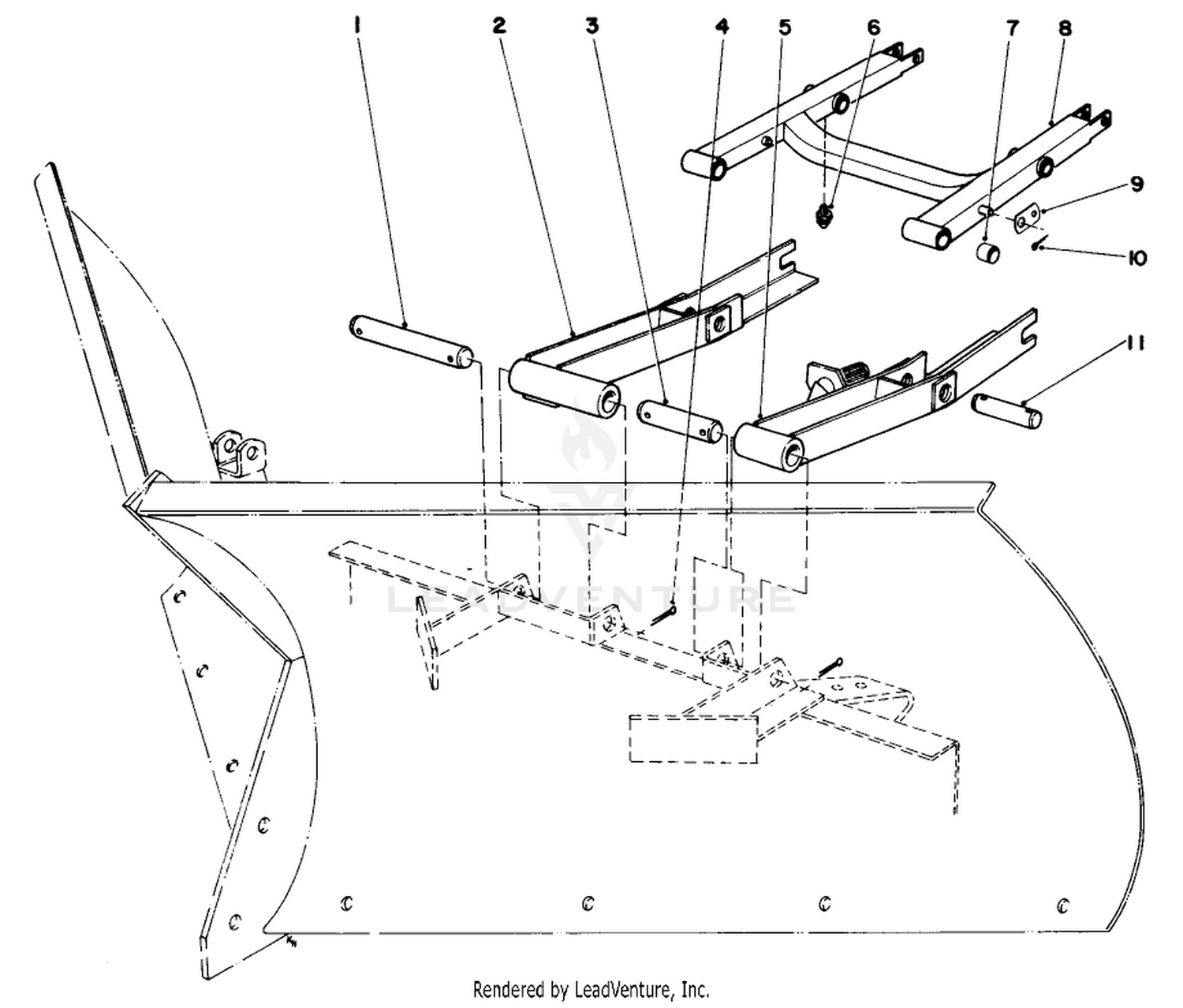 1
2
3
4
5
6
7
8
9
10
11

LEADVENTURE

Rendered by LeadVenture, Inc.