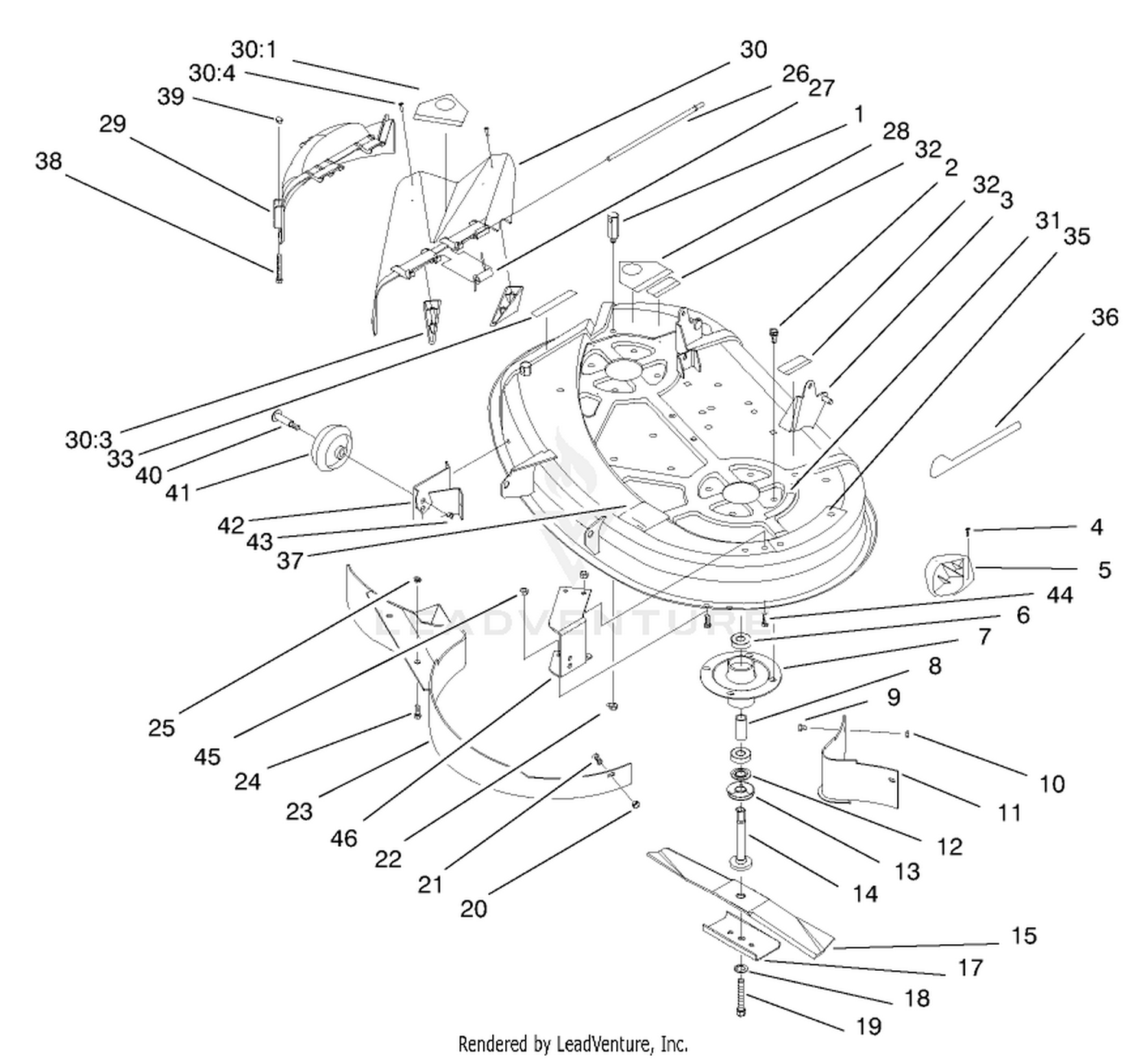 30:1
30:4
39
29
38
30
26
27
1
28
32
2
32
3
31
35
36
30:3
33
40
41
42
43
37
4
5
44
6
7
8
9
10
11
12
13
14
15
17
18
19
25
45
24
23
46
22
21
20
LEADVENTURE
Rendered by LeadVenture, Inc.