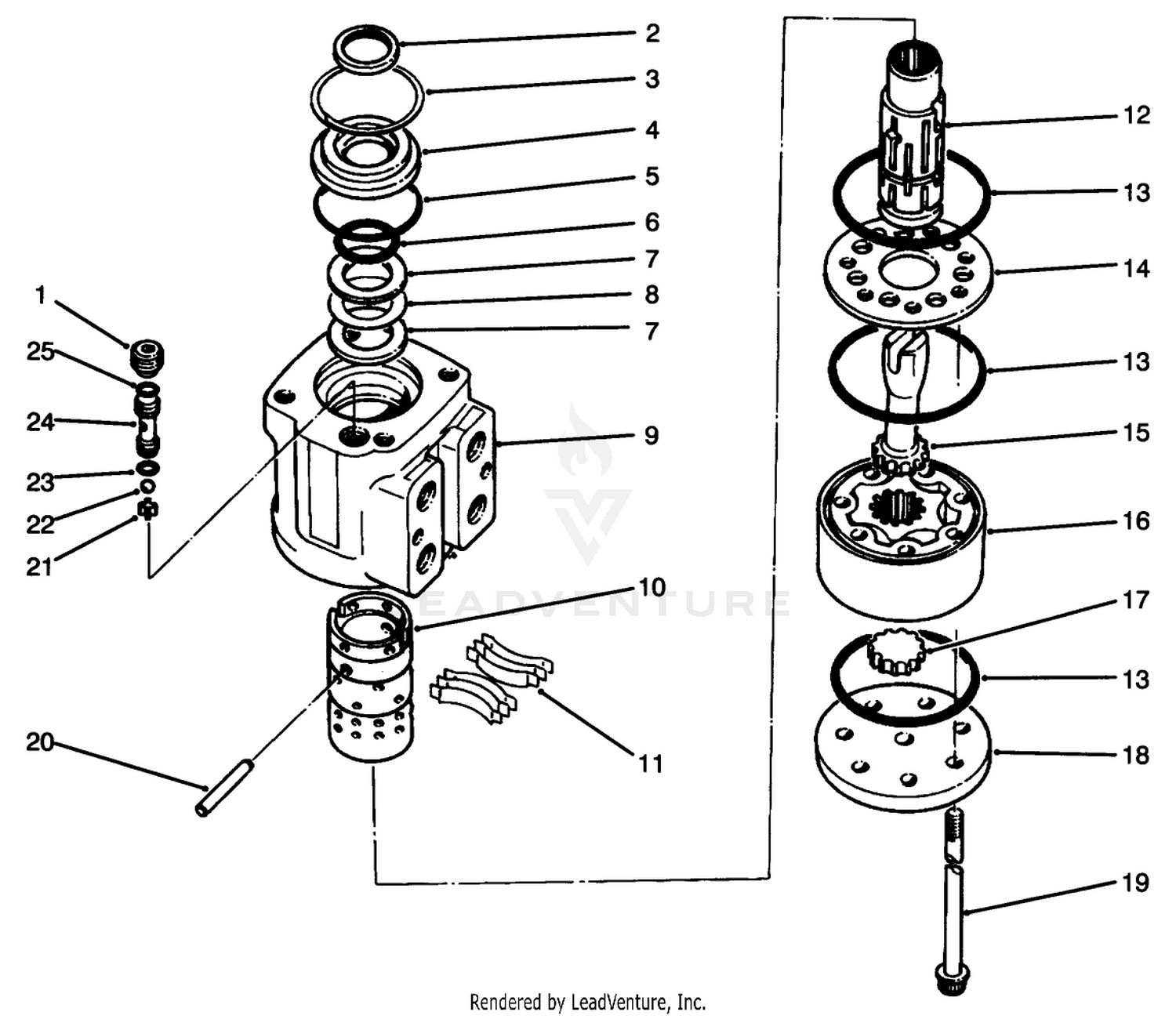 2
3
4
5
6
7
8
7
1
25
24
23
22
21
9
10
11
20
12
13
14
13
15
16
17
13
18
19
LEADVENTURE
Rendered by LeadVenture, Inc.