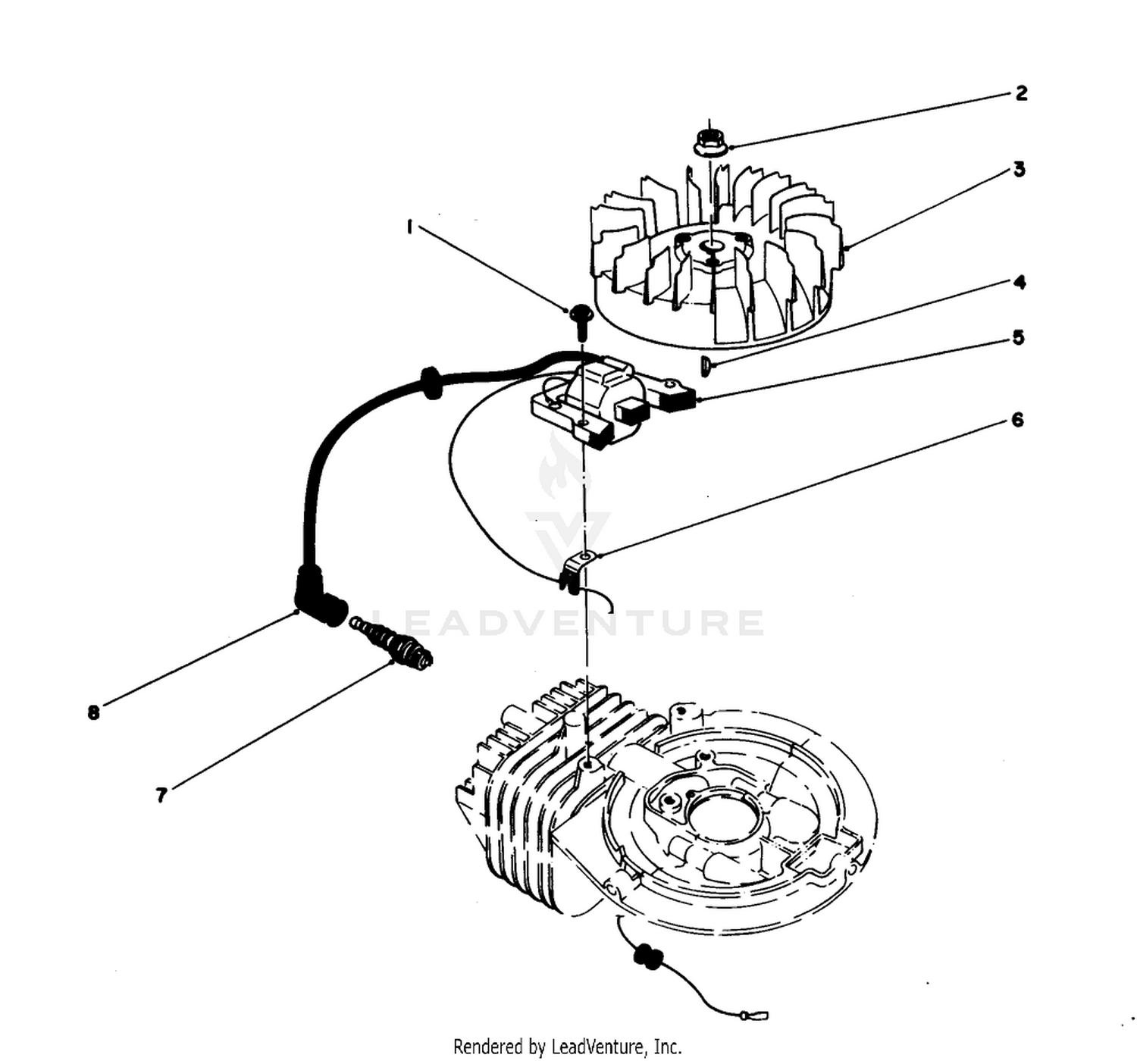 2
3
1
4
5
6
LEADVENTURE
8
7
Rendered by LeadVenture, Inc.