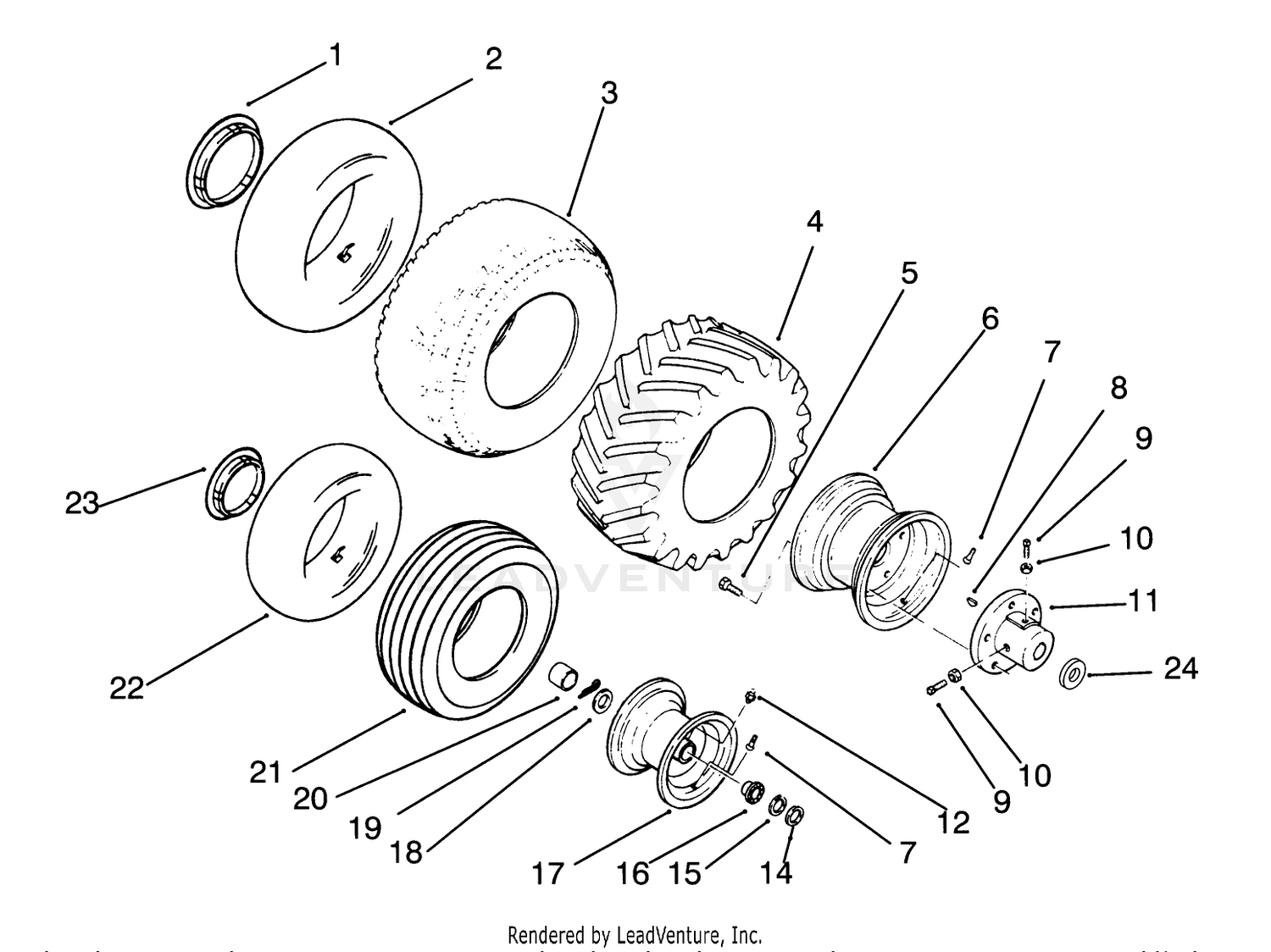 1
2
3
4
5
6
7
8
9
10
11
24
23
22
21
20
19
18
17
16
15
14
7
12
9
10
LEADVENTURE

Rendered by LeadVenture, Inc.