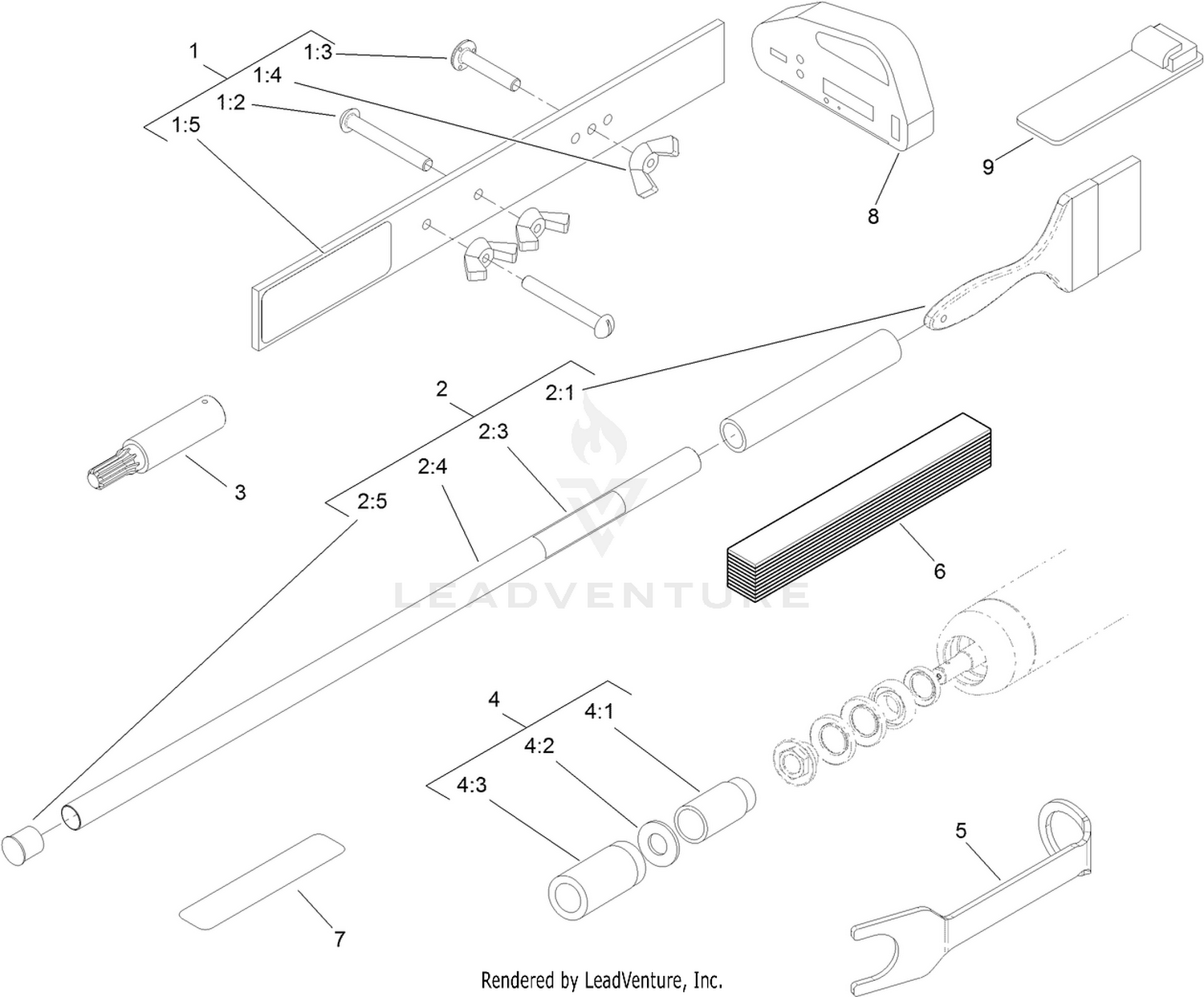 1
1:3
1:4
1:2
1:5
8
9
2
2:1
2:3
2:4
2:5
3
6
LEADVENTURE
4
4:1
4:2
4:3
5
7
Rendered by LeadVenture, Inc.