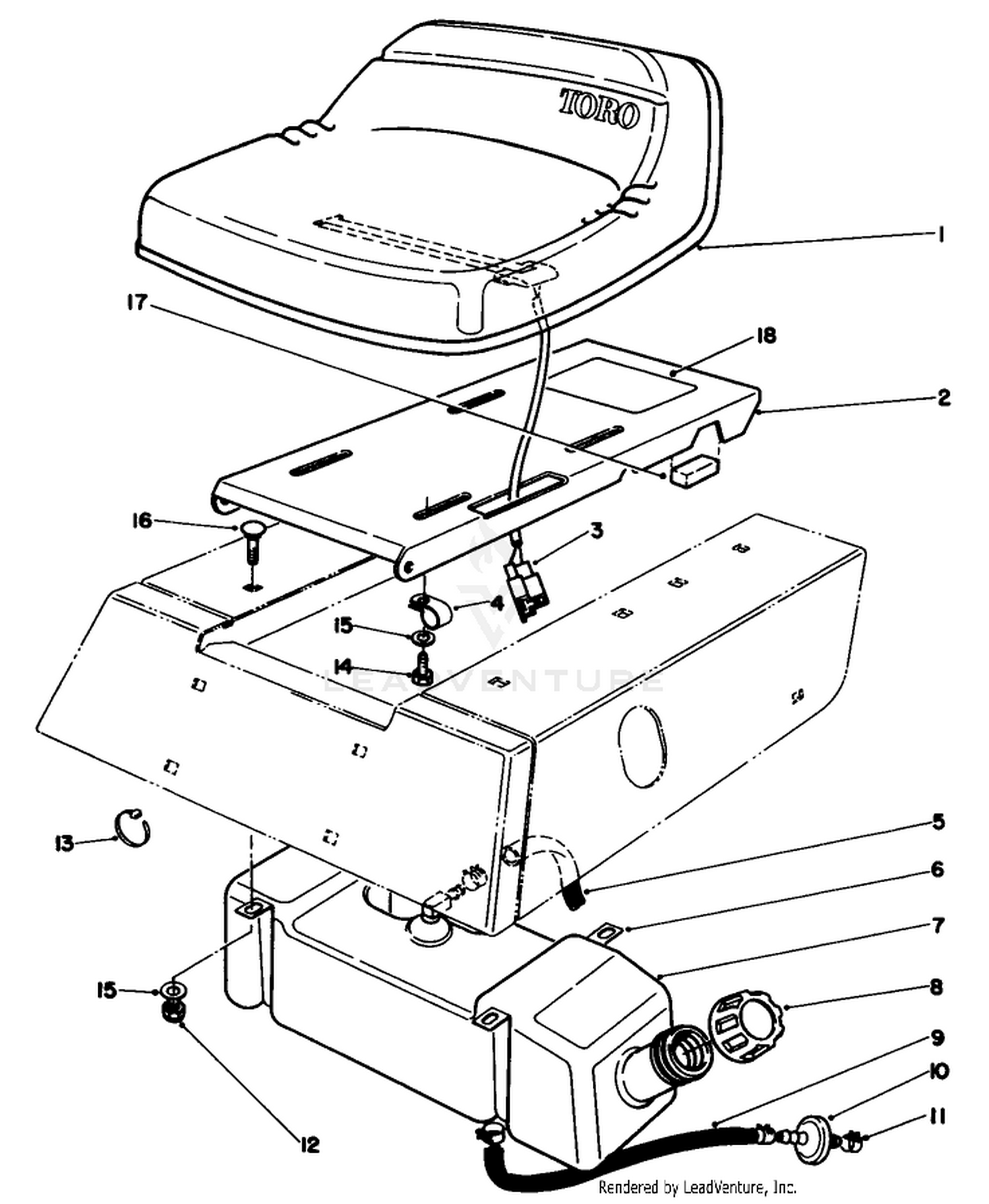 TORO

1
17
18
2
16
3
4
15
14
LEADVENTURE
13
5
6
7
15
8
9
10
11
12

Rendered by LeadVenture, Inc.