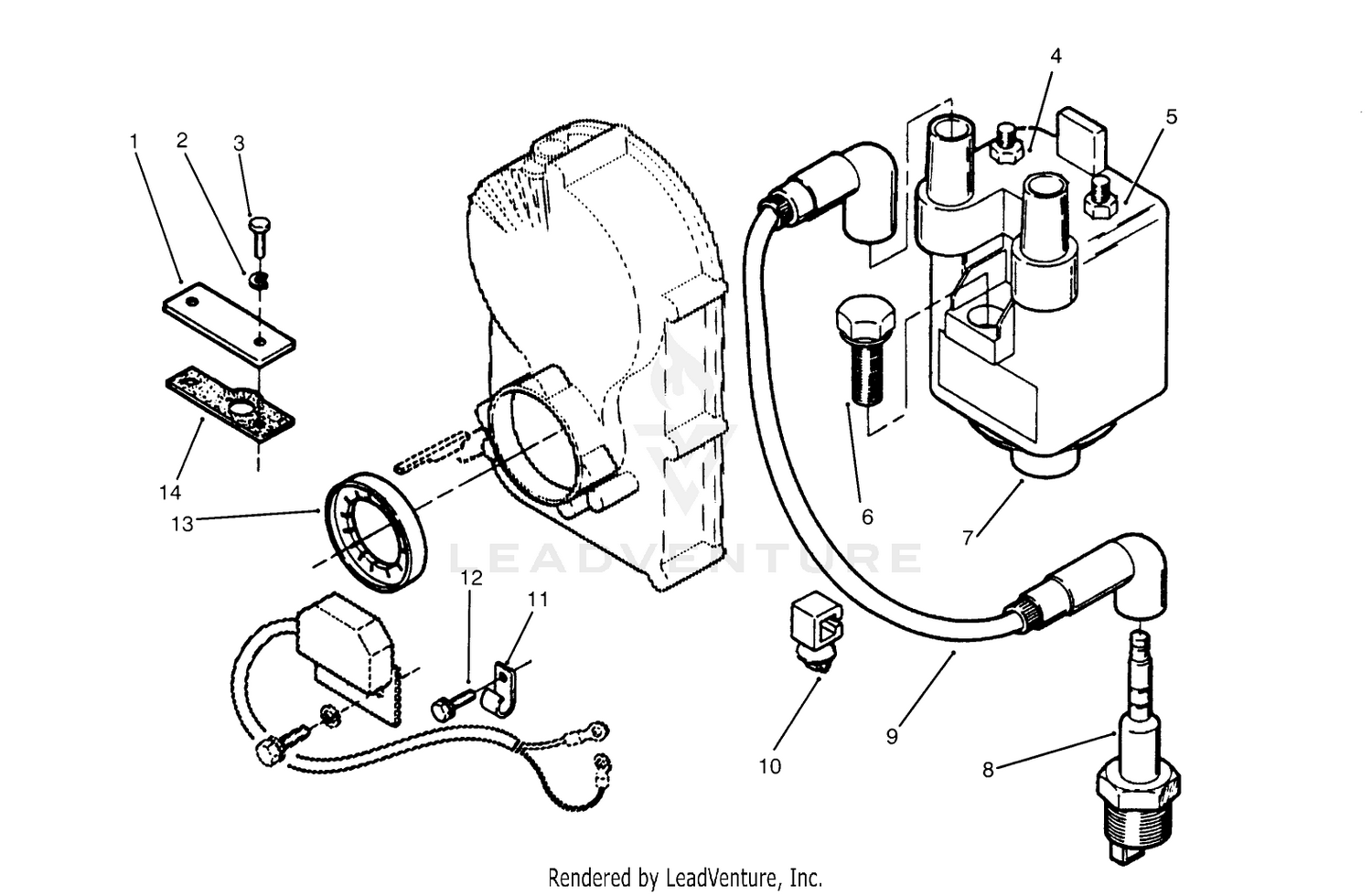 1
2
3
4
5
14
13
6
7
12
11
LEADVENTURE
10
9
8
Rendered by LeadVenture, Inc.