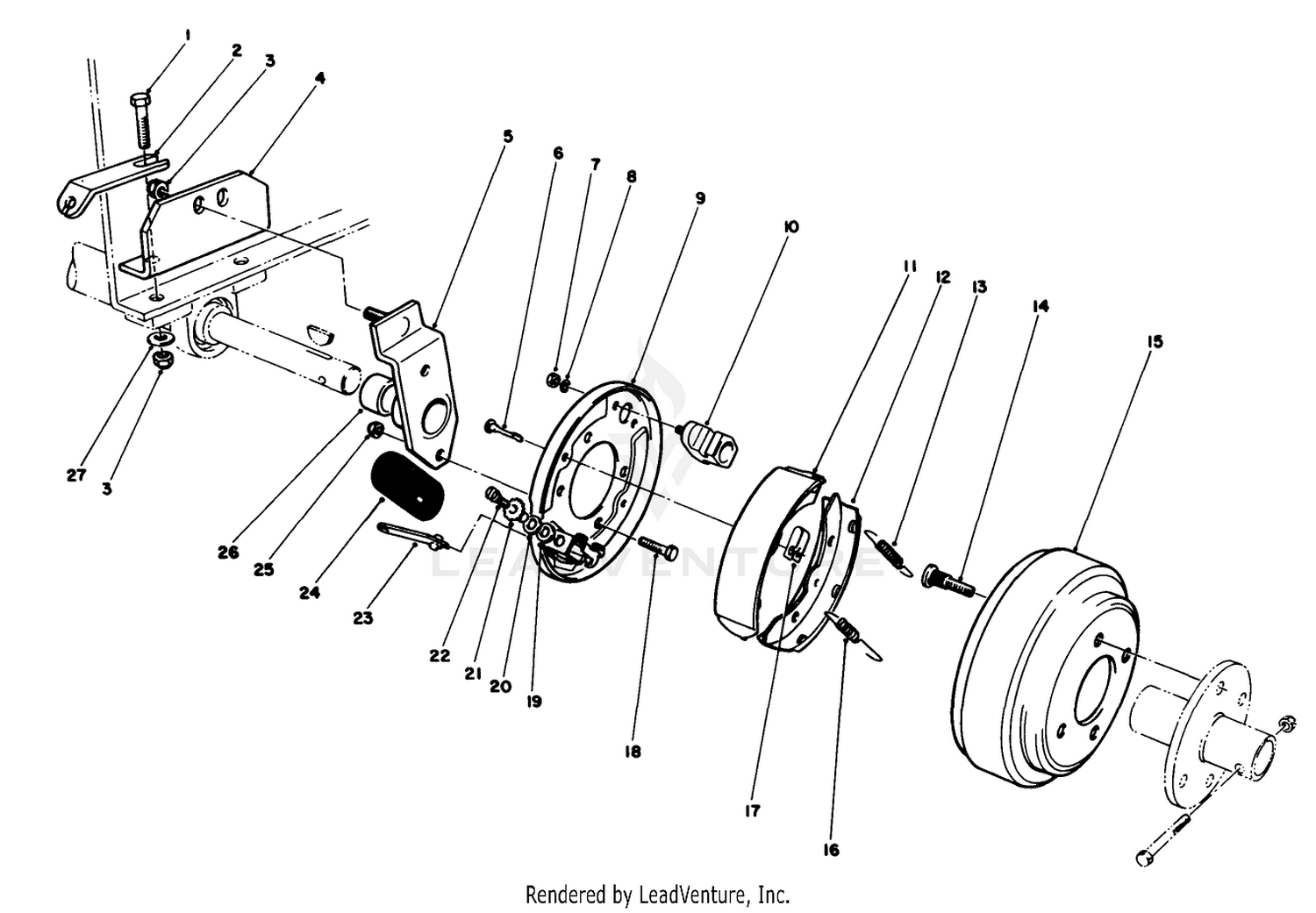 1
2
3
4
5
6
7
8
9
10
11
12
13
14
15
27
3
26
25
24
23
22
21
20
19
18
17
16
LEADVENTURE
Rendered by LeadVenture, Inc.