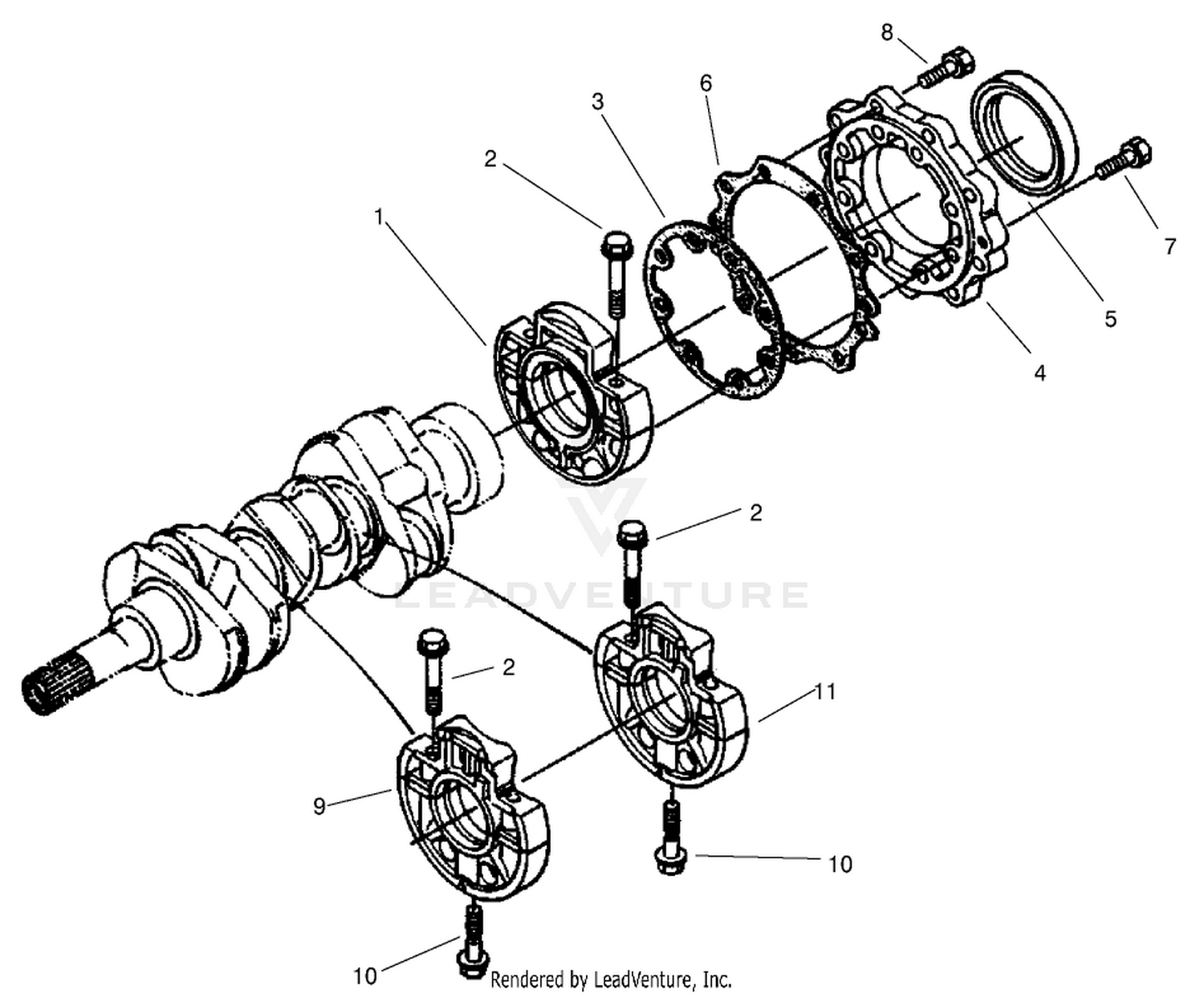 8
6
3
2
1
7
5
4
2
LEADVENTURE
2
11
9
10
10
Rendered by LeadVenture, Inc.