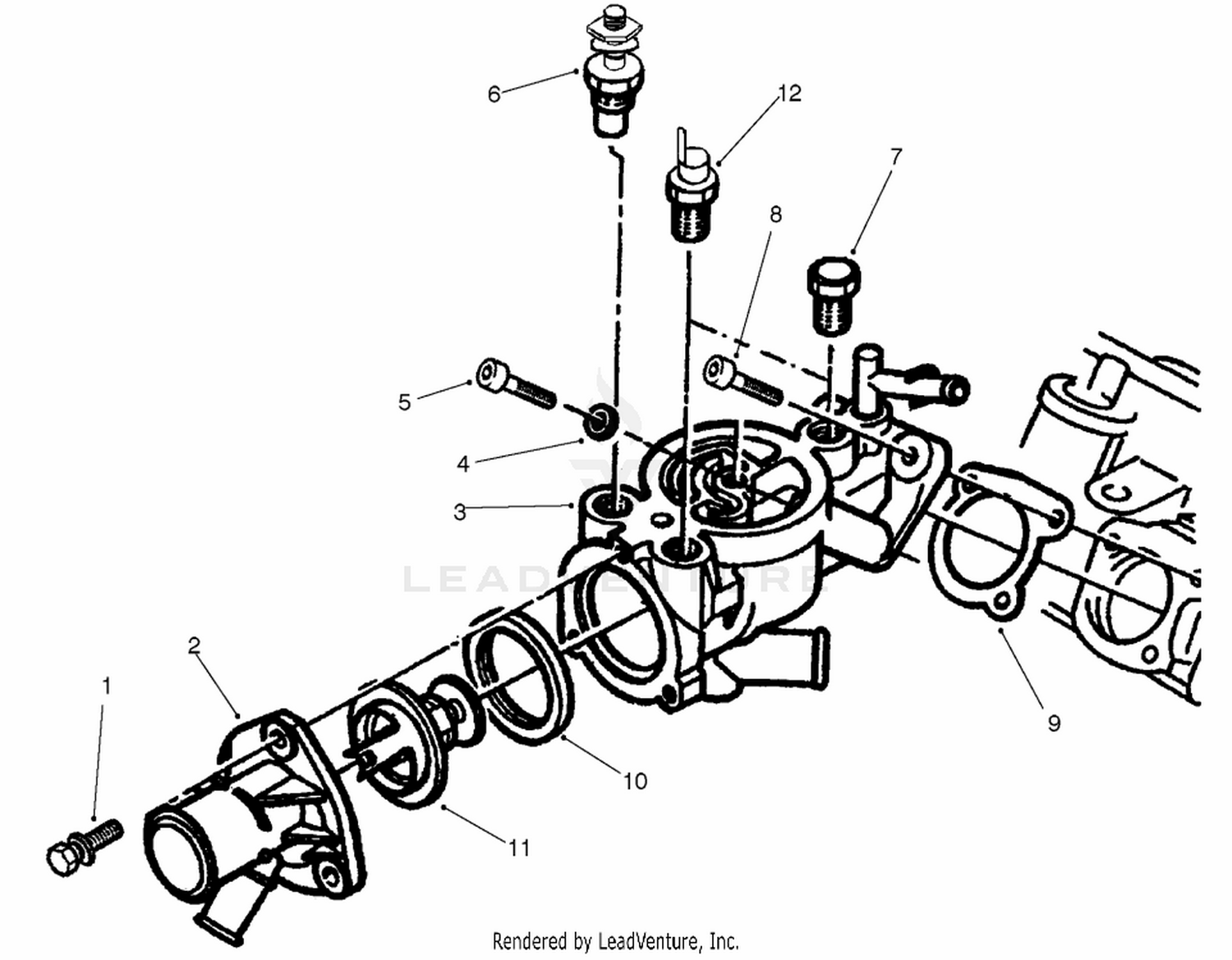 6
12
7
8
5
4
3
LEADVENTURE
2
1
9
10
11
Rendered by LeadVenture, Inc.