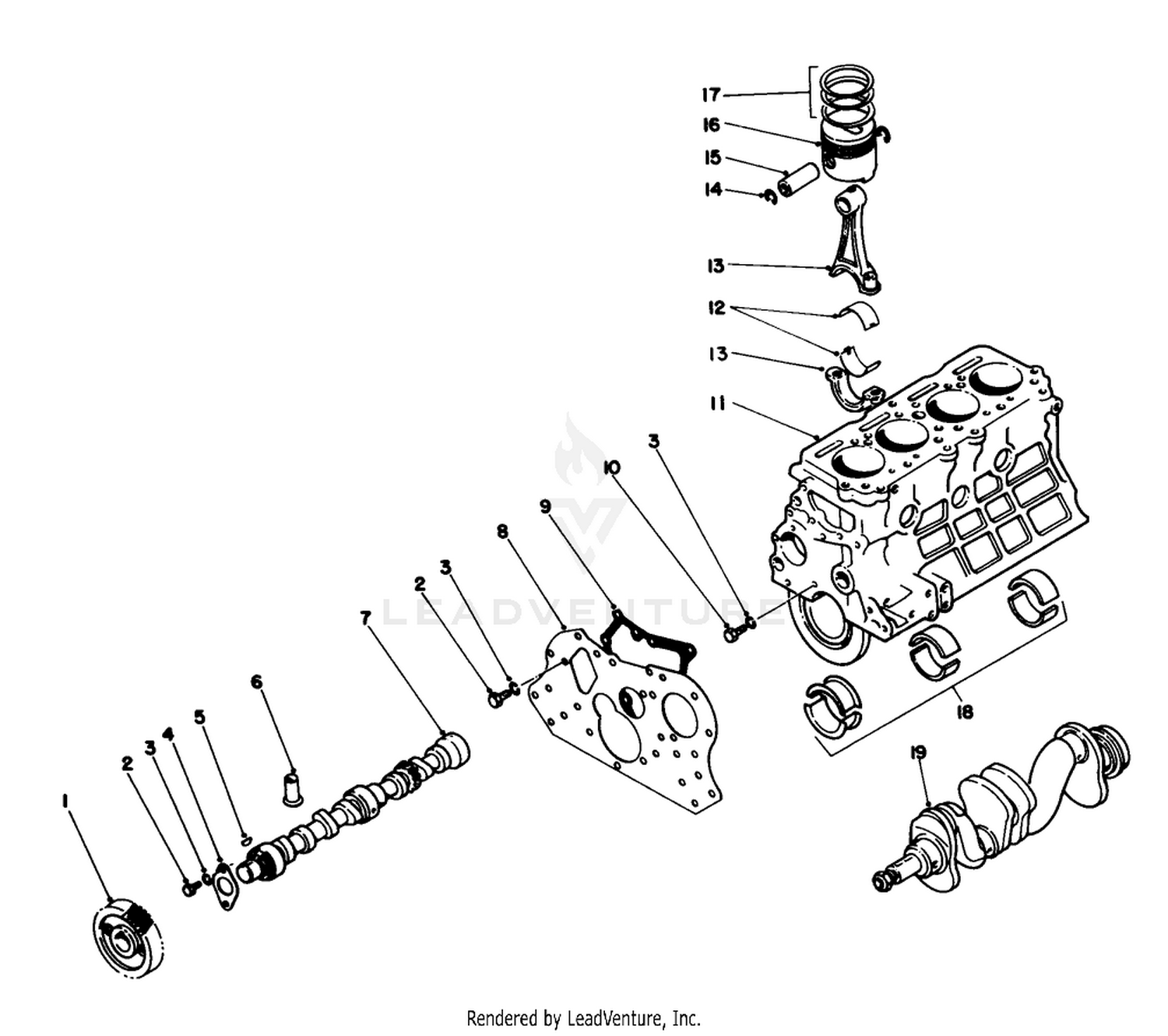 17
16
15
14
13
12
13
11
3
10
9
8
3
2
7
6
5
4
3
2
1
18
19
LEADVENTURE
Rendered by LeadVenture, Inc.