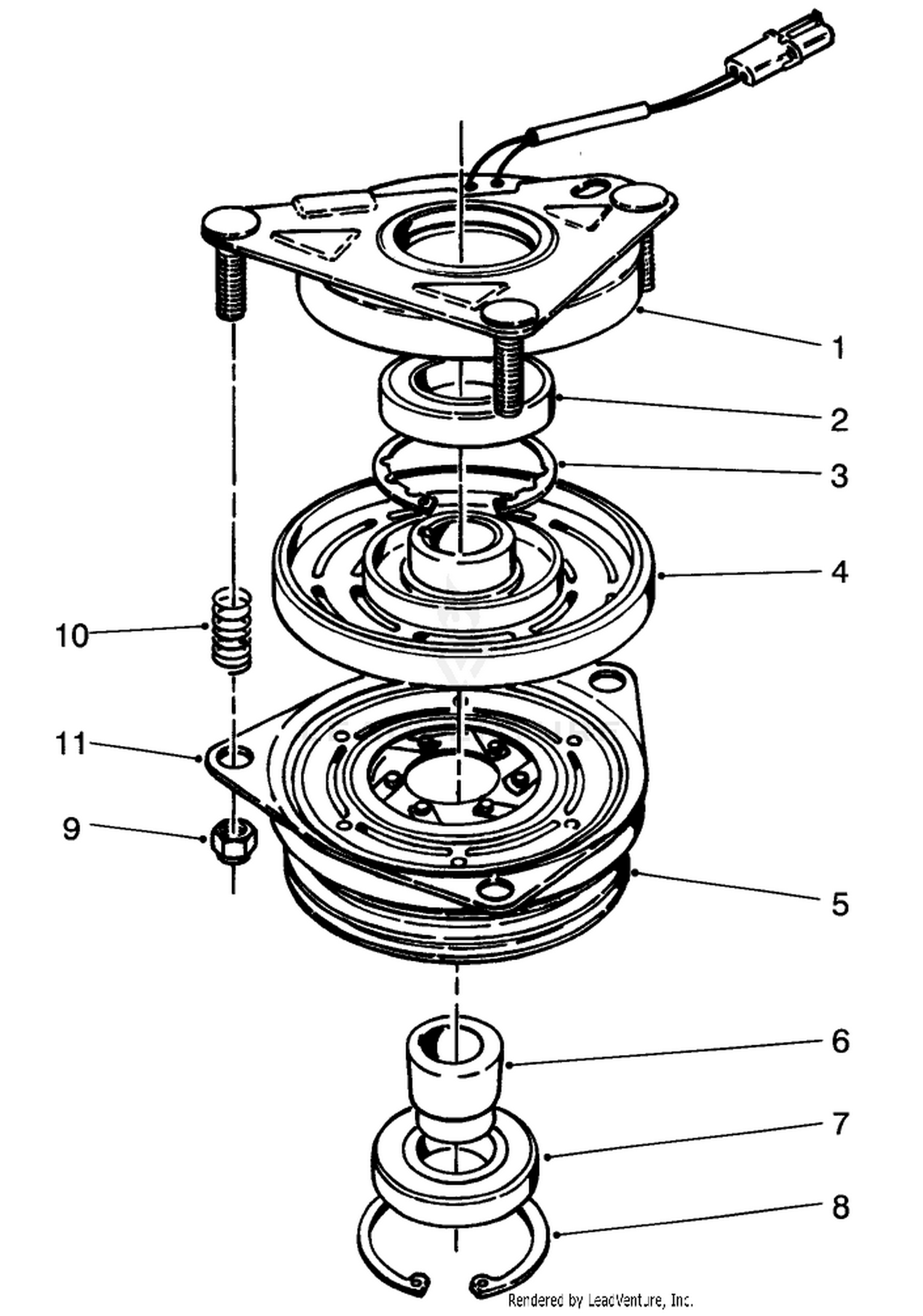 1
2
3
4
10
11
9
5
6
7
8
Rendered by LeadVenture, Inc.