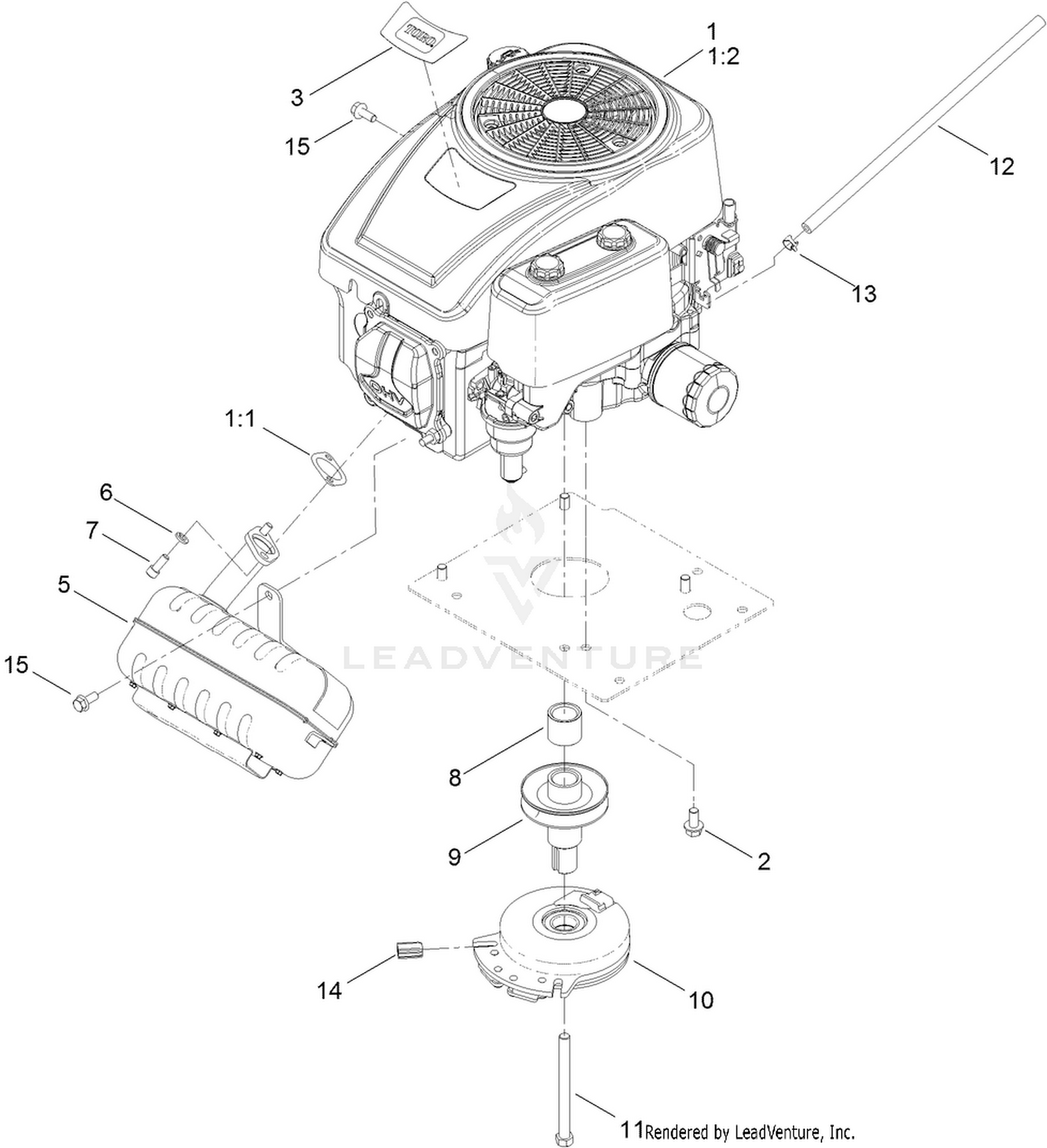 TORO

1
1:2
3
15
12
13
OHV
1:1
6
7
5
15
LEADVENTURE
8
9
2
14
10
11
Rendered by LeadVenture, Inc.