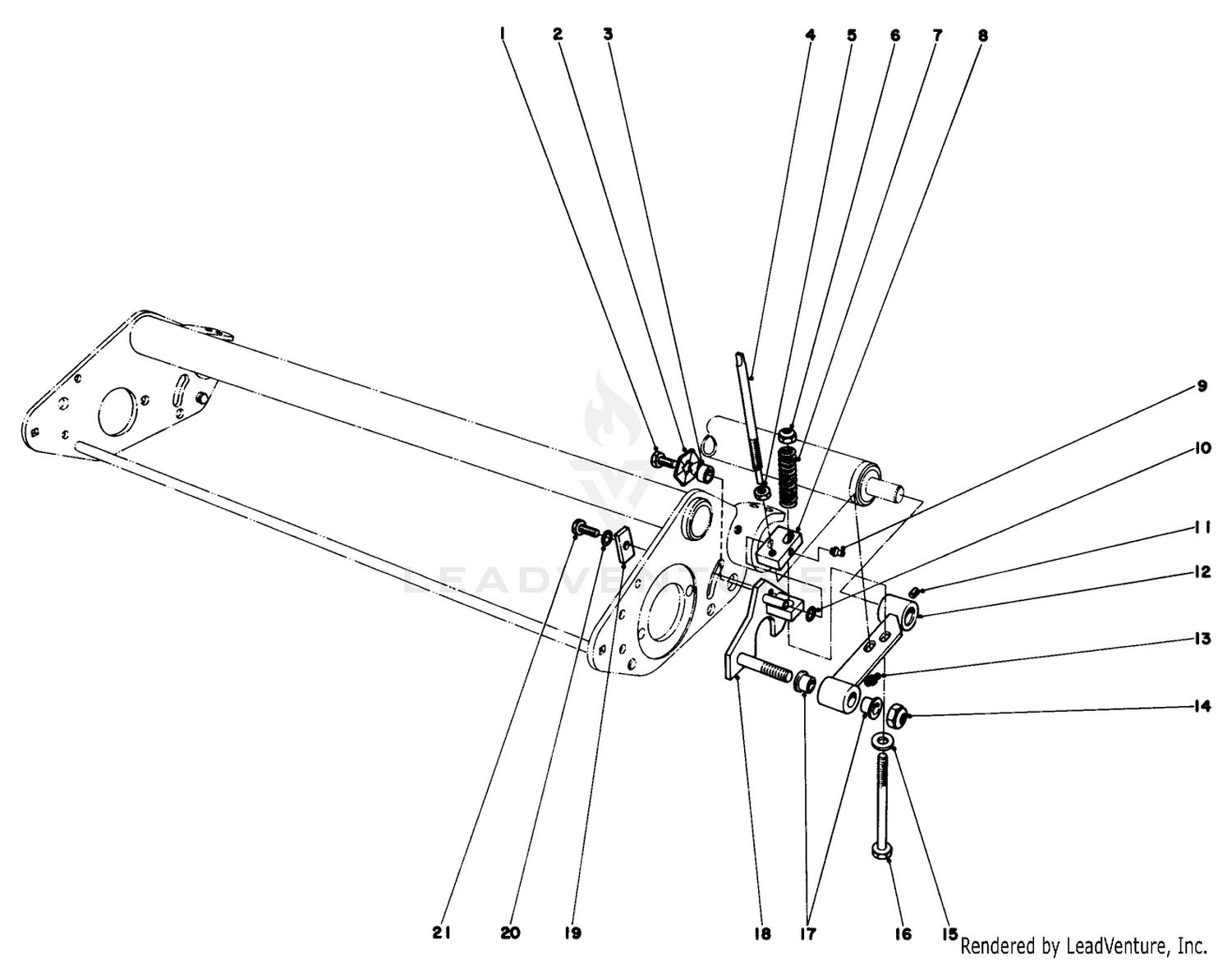 1 2 3 4 5 6 7 8

9

10

11

12

13

14

LEADVENTURE

21 20 19 18 17 16 15

Rendered by LeadVenture, Inc.