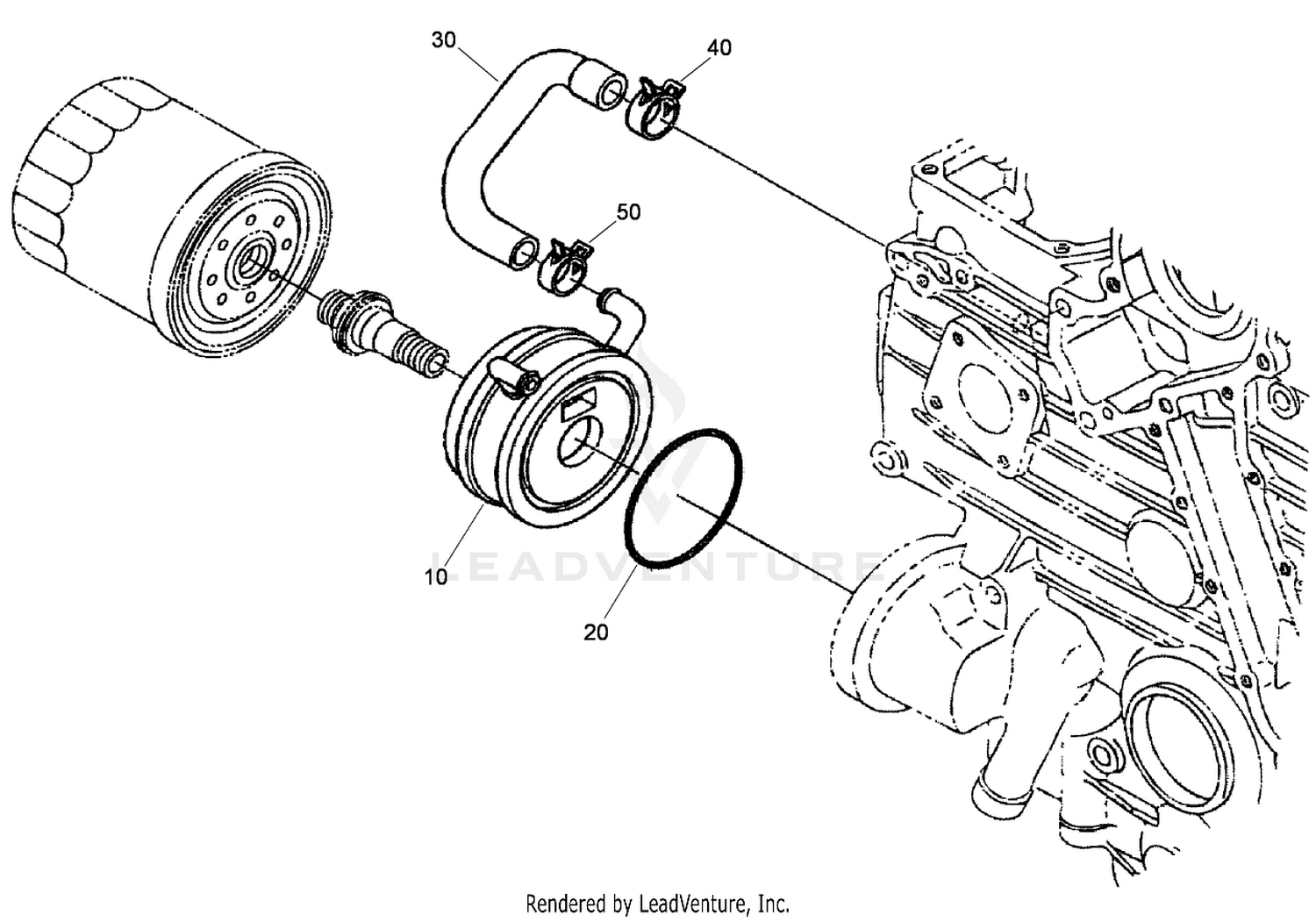 30
40
50
10
20
LEADVENTURE
Rendered by LeadVenture, Inc.