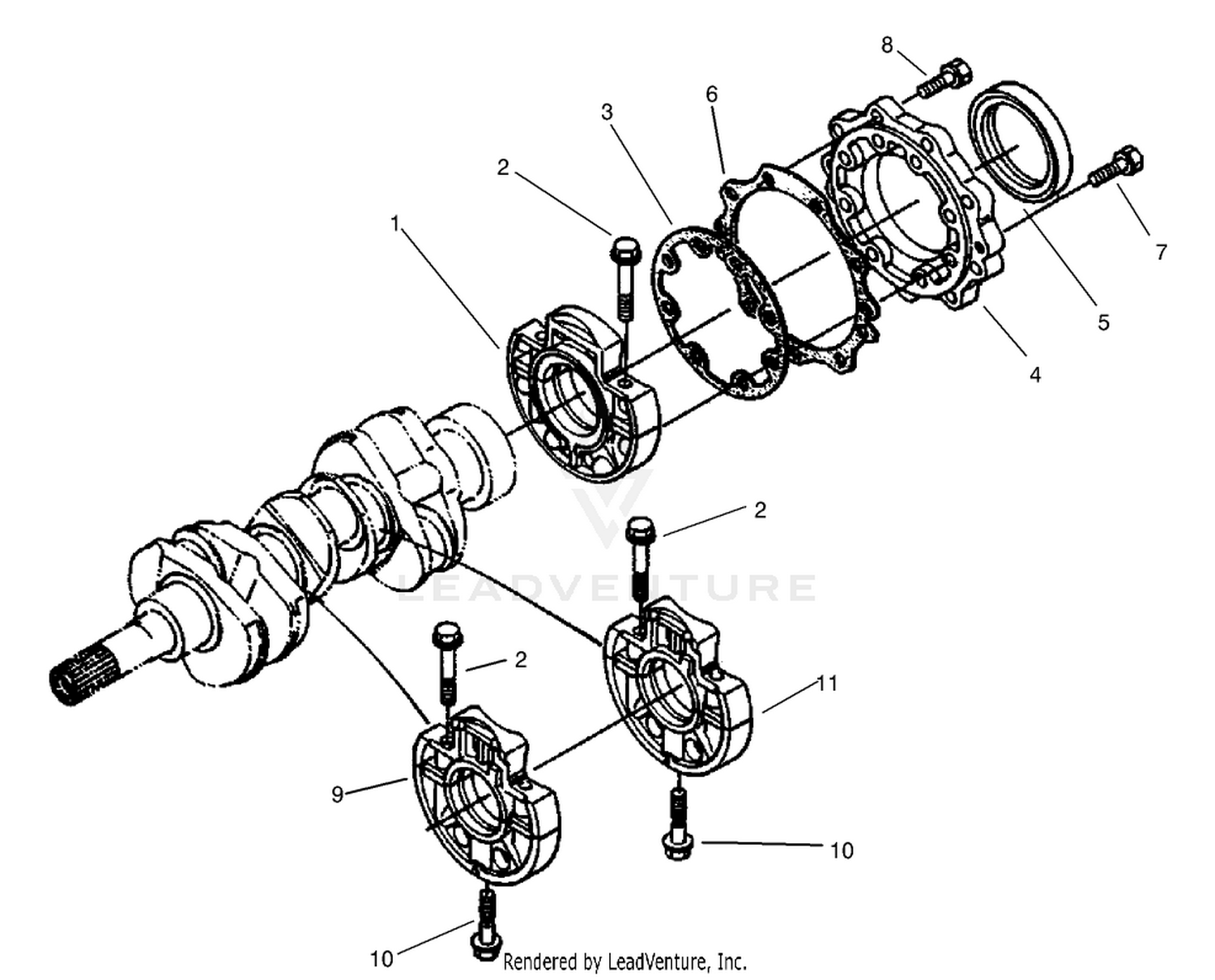 8
6
3
2
1
7
5
4
2
LEADVENTURE
2
11
9
10
10
Rendered by LeadVenture, Inc.