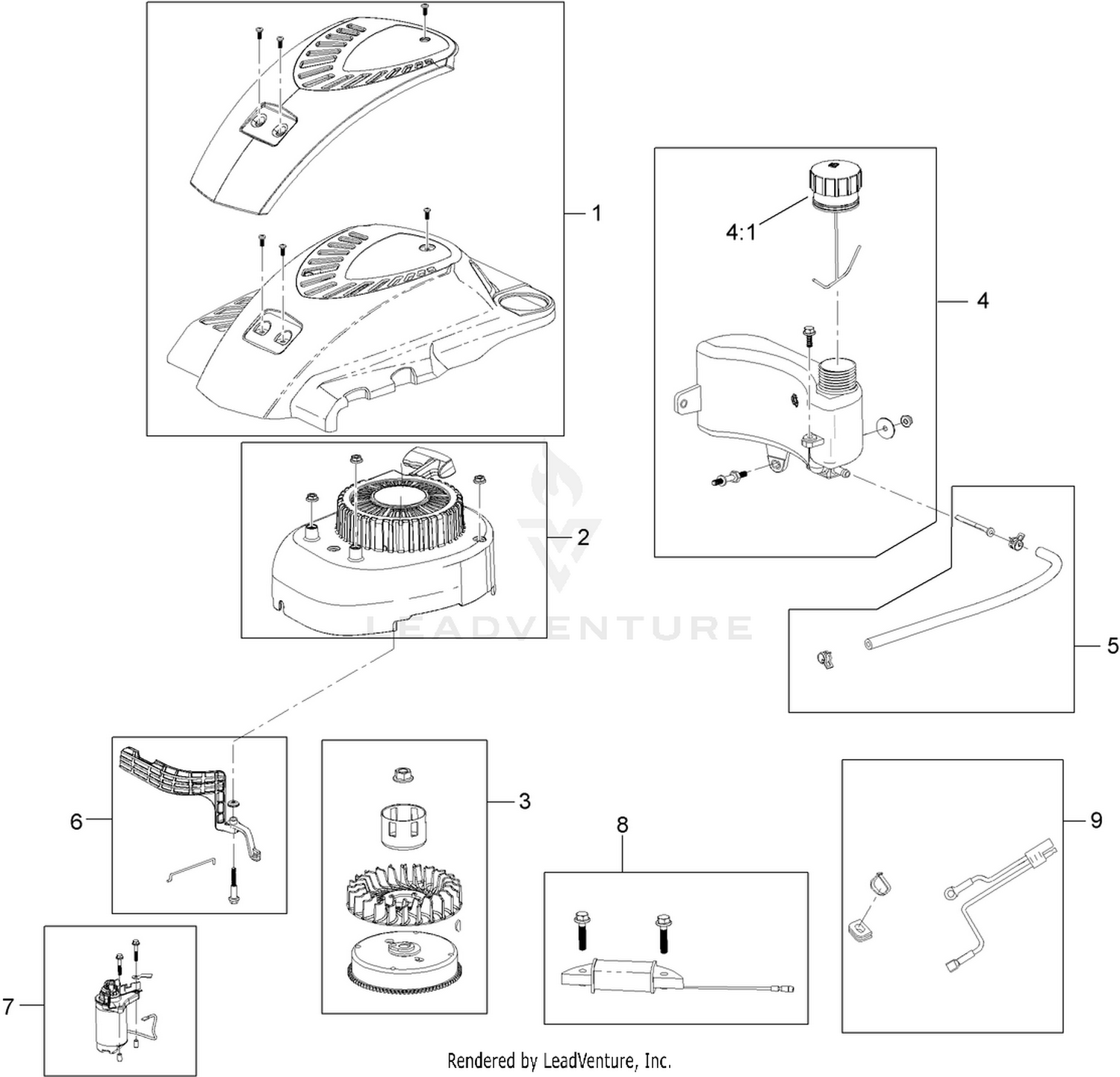 1

4:1

4

2

LEADVENTURE

5

6

3

8

9

7

Rendered by LeadVenture, Inc.