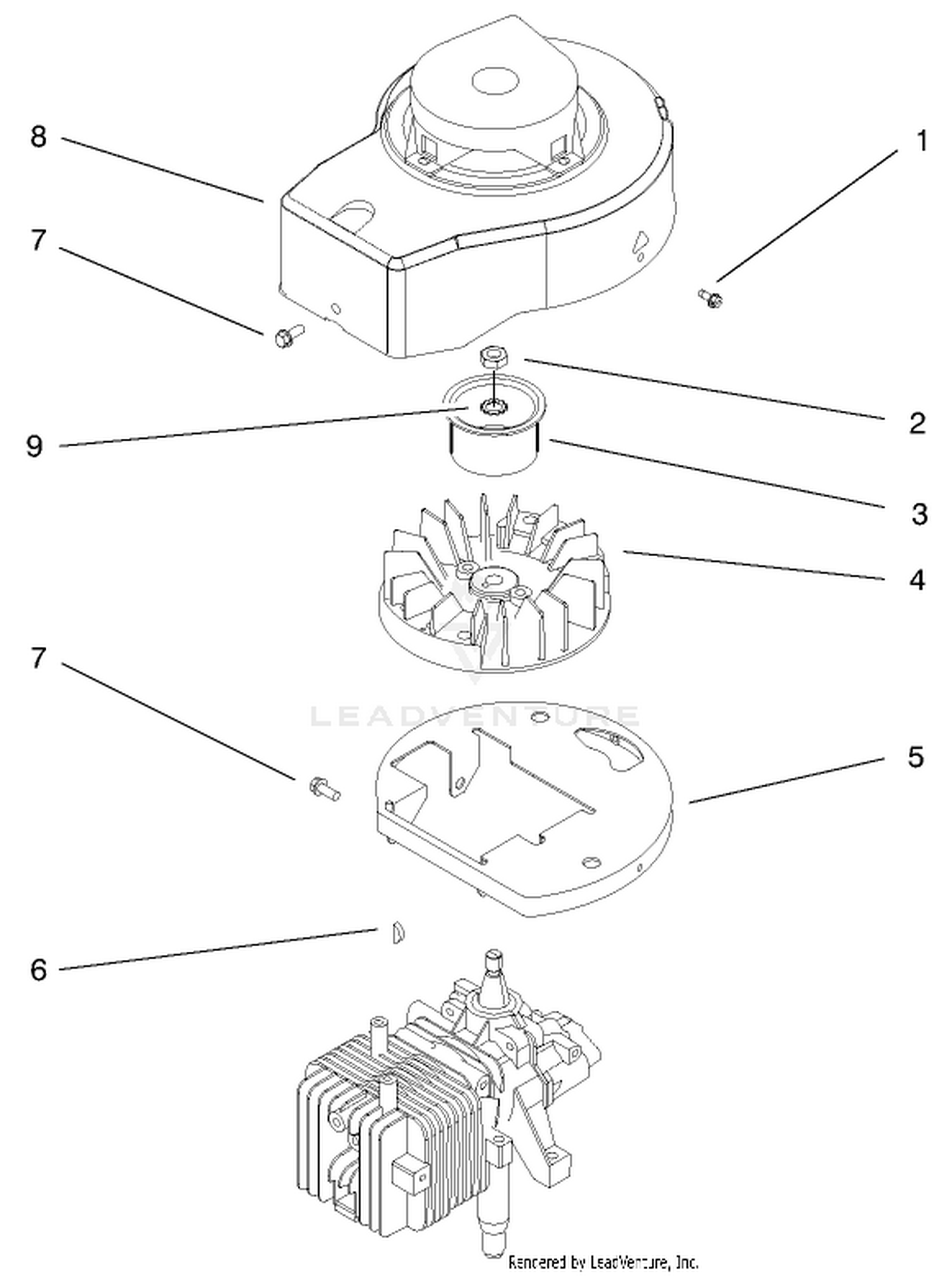 8
1
7
2
9
3
4
7
LEADVENTURE
5
6
Rendered by LeadVenture, Inc.