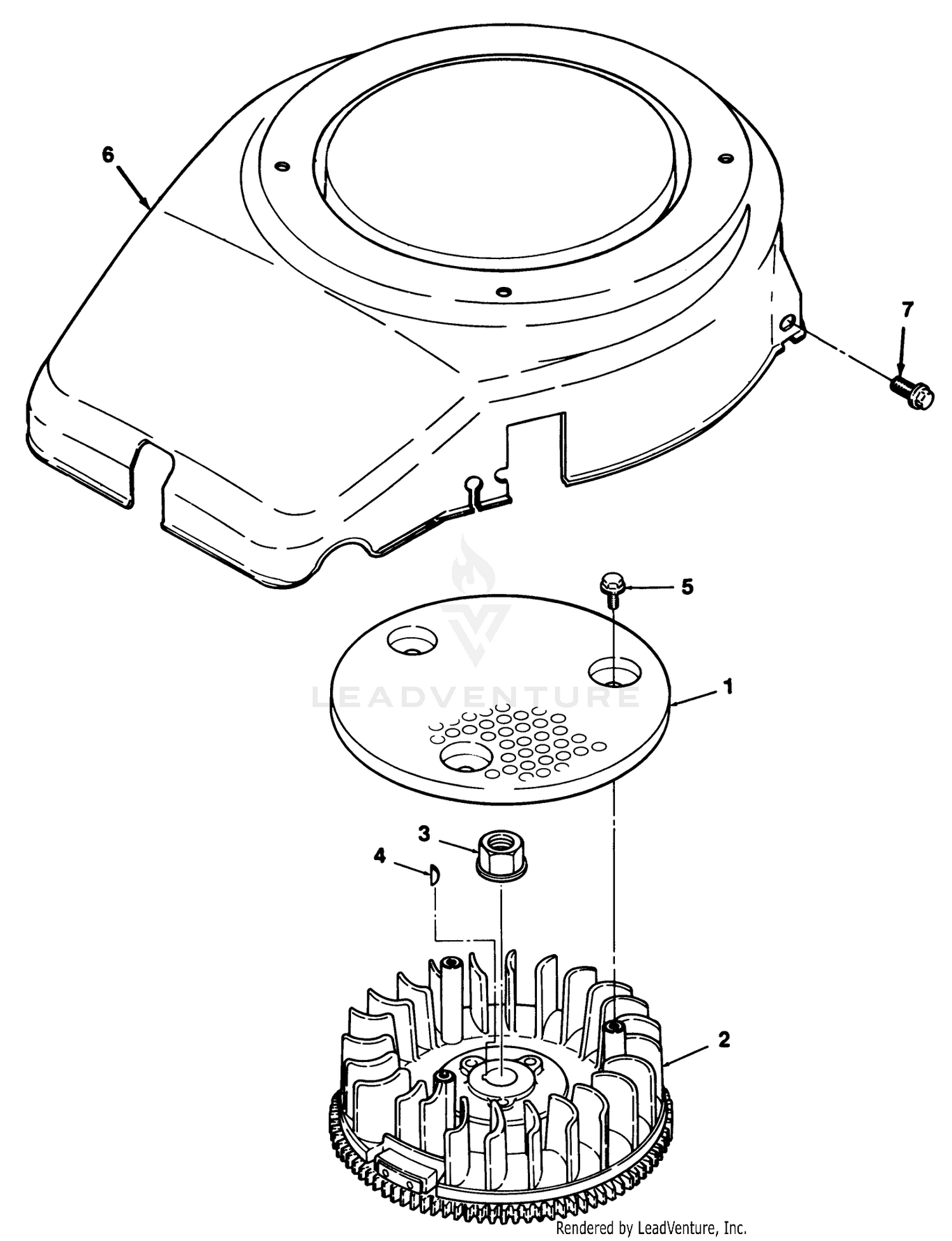 6

7

5

LEADVENTURE

1

3

4

2

Rendered by LeadVenture, Inc.