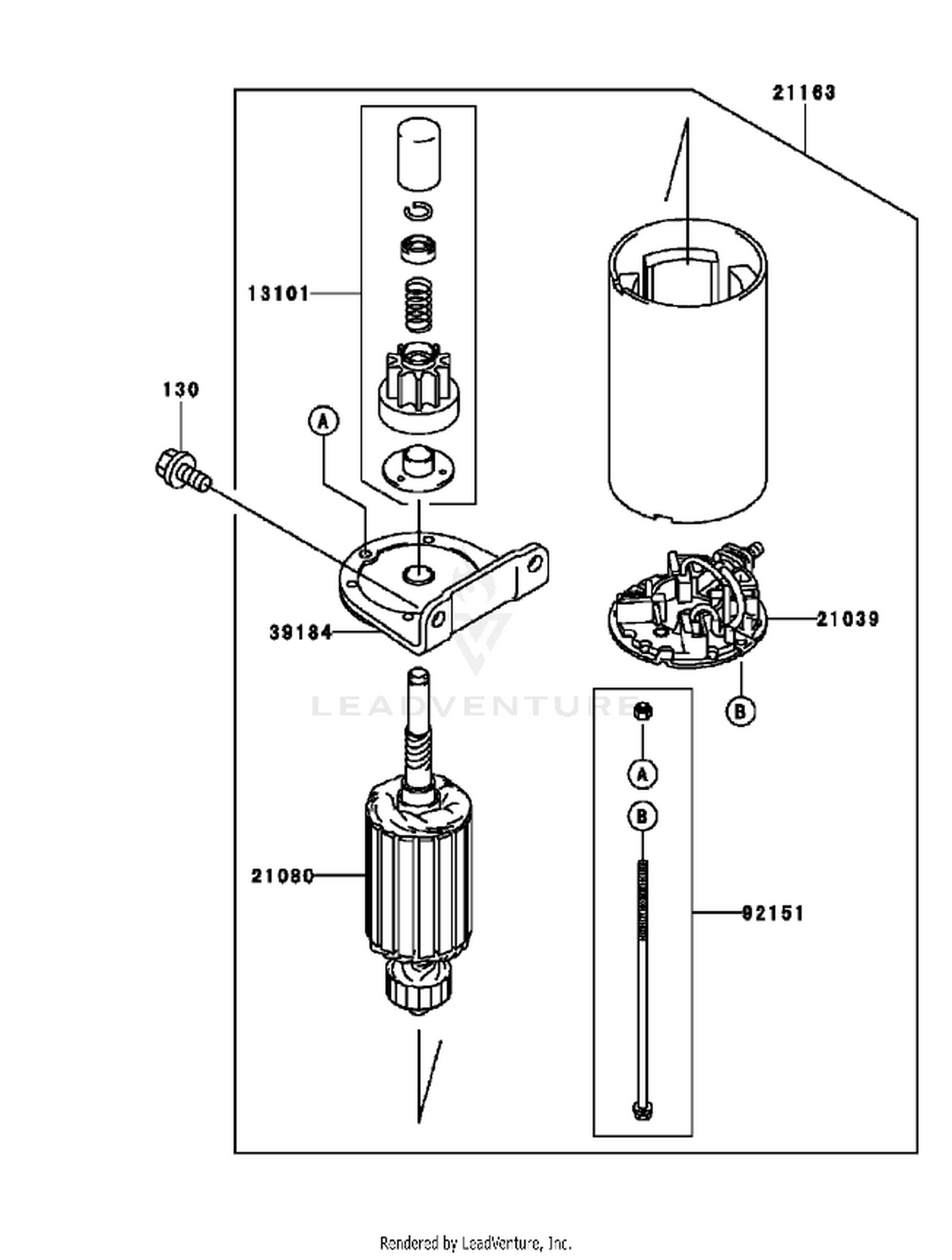 21163

13101

130

A

39184

21039

LEADVENTURE

B

A

B

21080

92151

Rendered by LeadVenture, Inc.