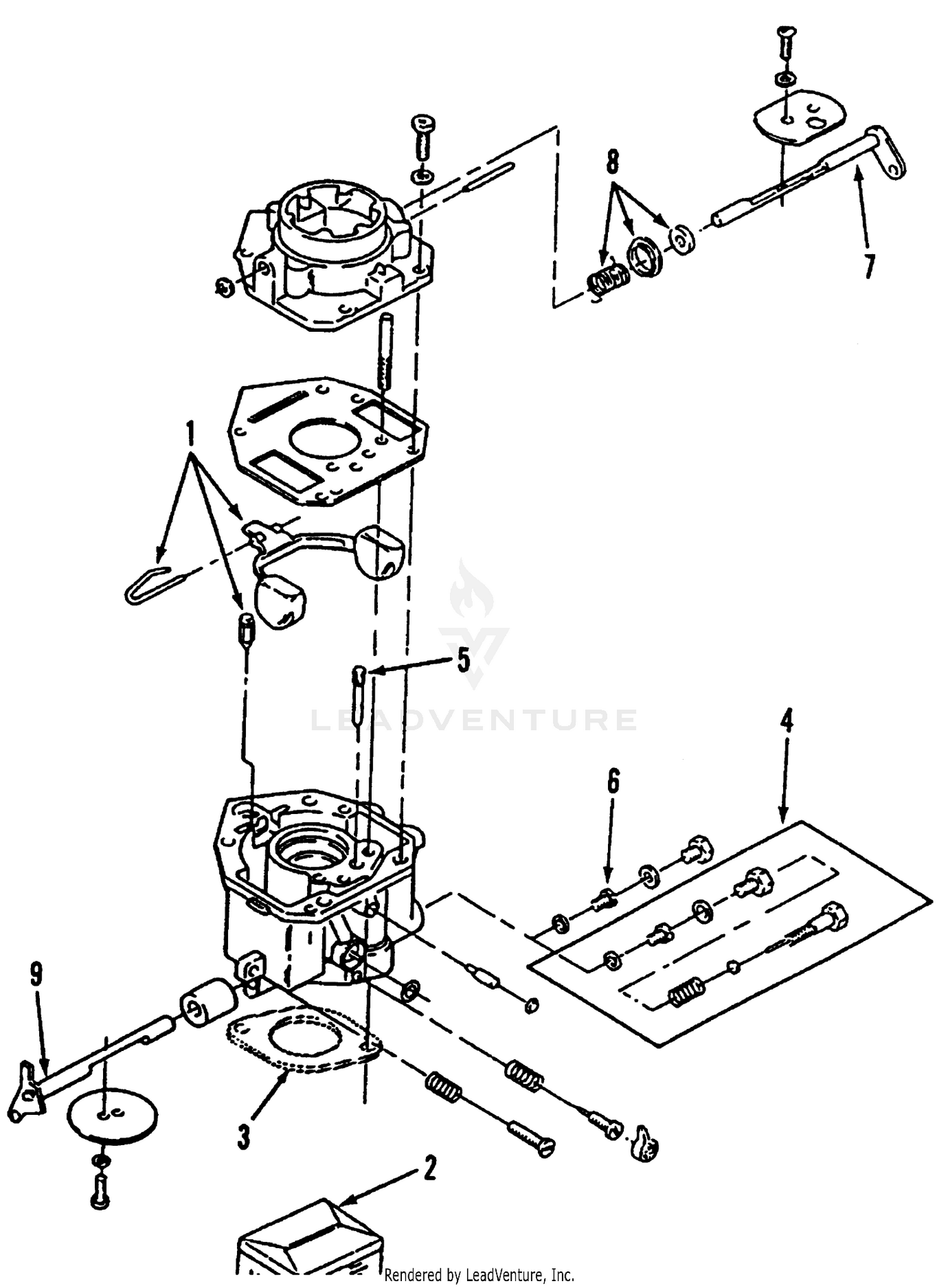 8
7
1
5
LEADVENTURE
4
6
9
3
2
Rendered by LeadVenture, Inc.