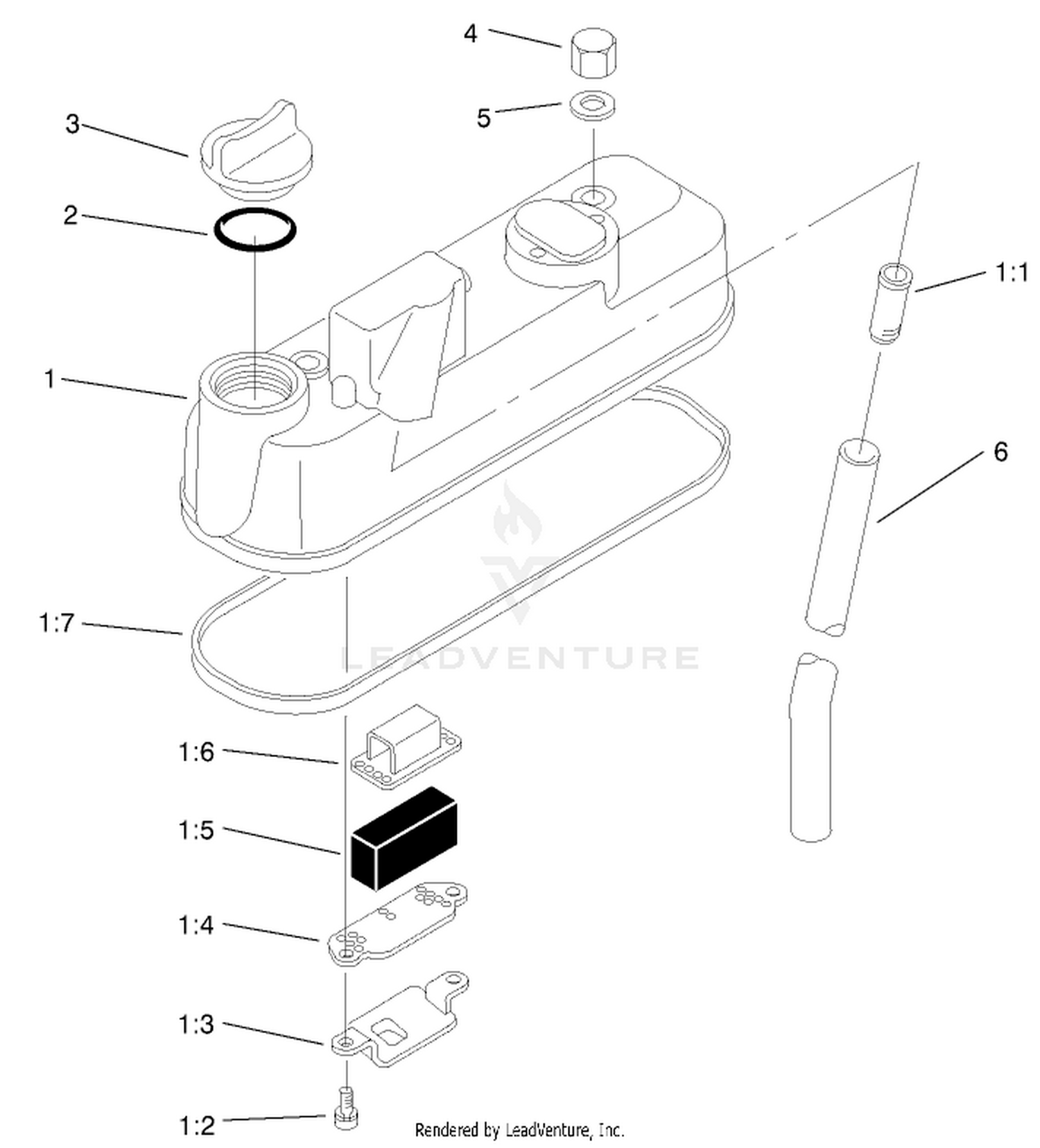 4
5
3
2
1:1
1
6
1:7
LEADVENTURE
1:6
1:5
1:4
1:3
1:2
Rendered by LeadVenture, Inc.